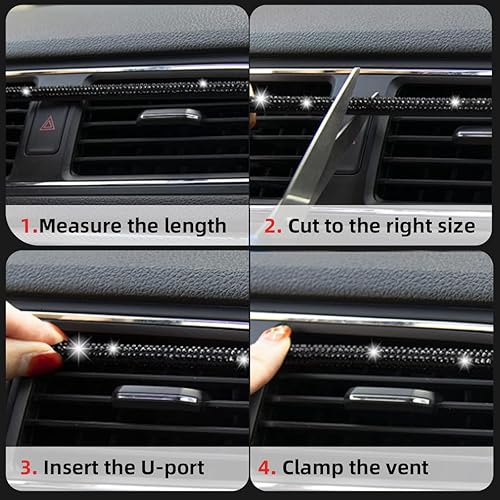 1.Measure the length

2. Cut to the right size

3. Insert the U-port

4. Clamp the vent