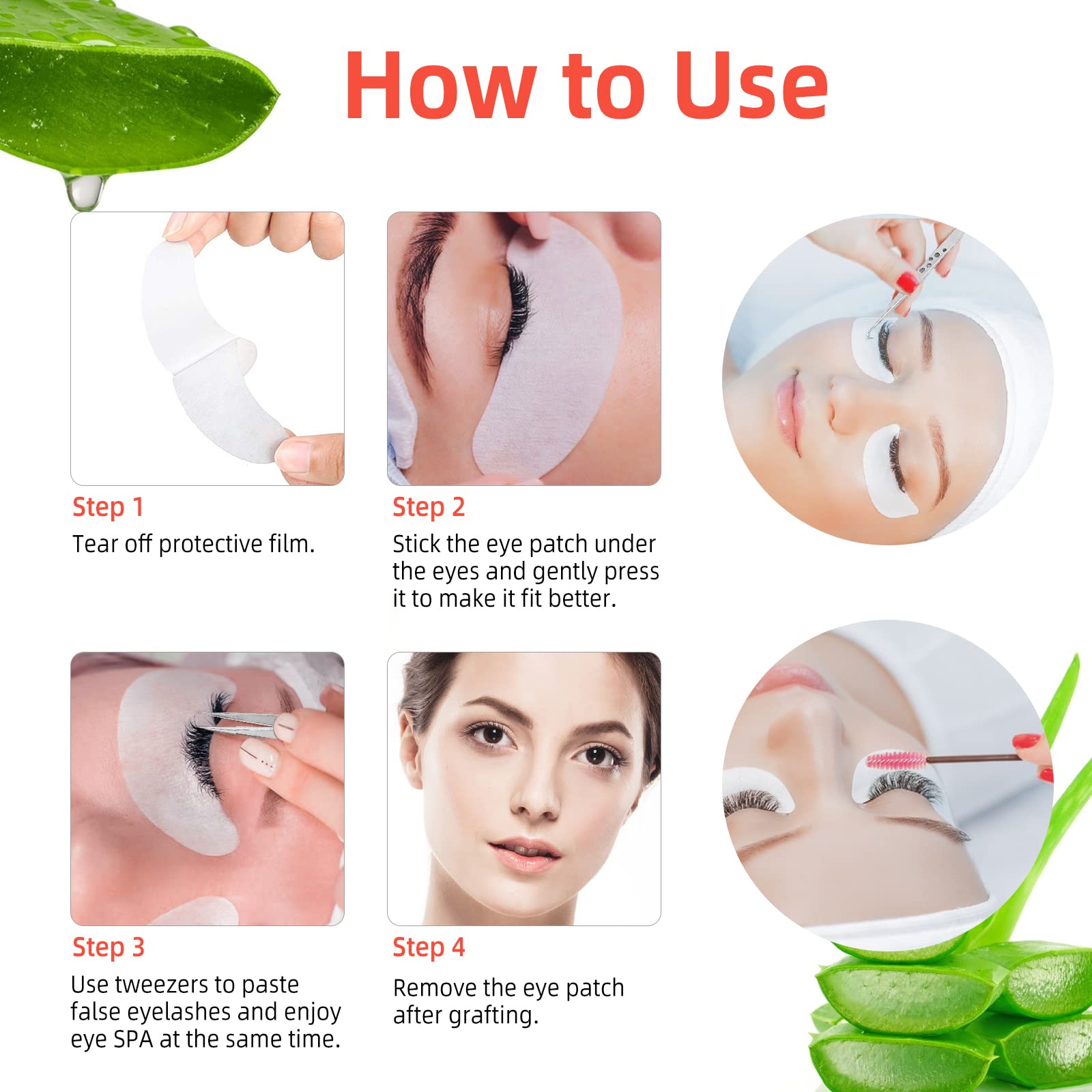 How to Use

Step 1
Tear off protective film.

Step 2
Stick the eye patch under the eyes and gently press it to make it fit better.

Step 3
Use tweezers to paste false eyelashes and enjoy eye SPA at the same time.

Step 4
Remove the eye patch after grafting.