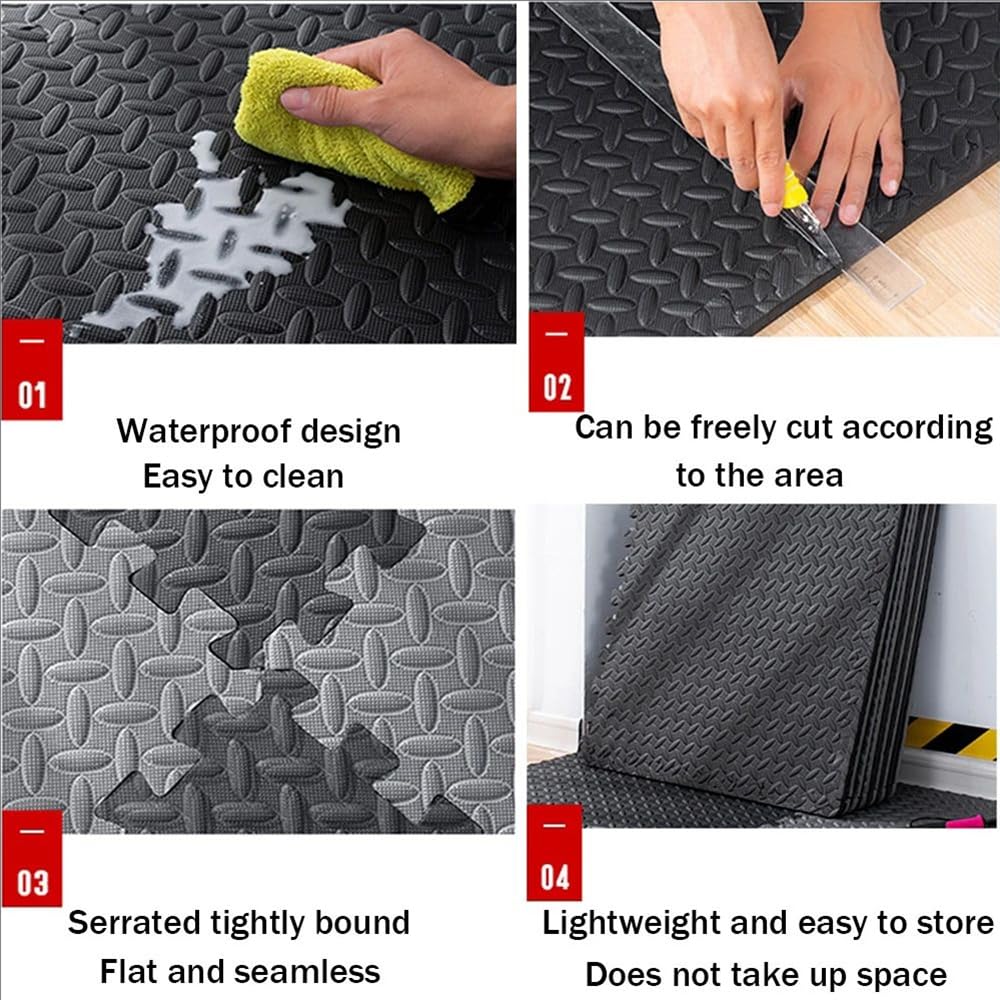 01

Waterproof design
Easy to clean

02

Can be freely cut according to the area

03

Serrated tightly bound
Flat and seamless

04

Lightweight and easy to store
Does not take up space