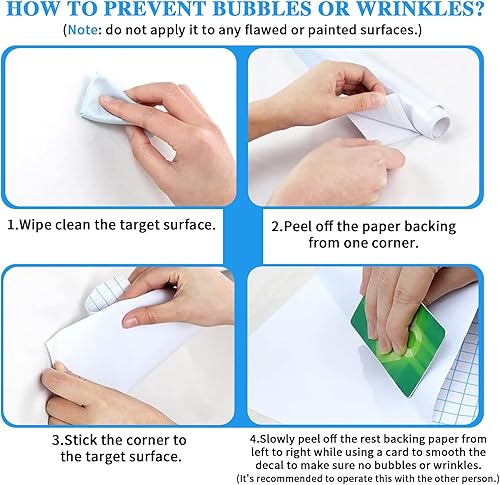 HOW TO PREVENT BUBBLES OR WRINKLES?
(Note: do not apply it to any flawed or painted surfaces.)

1.Wipe clean the target surface.

2.Peel off the paper backing from one corner.

3.Stick the corner to the target surface.

4.Slowly peel off the rest backing paper from left to right while using a card to smooth the decal to make sure no bubbles or wrinkles.
(It's recommended to operate this with the other person.)