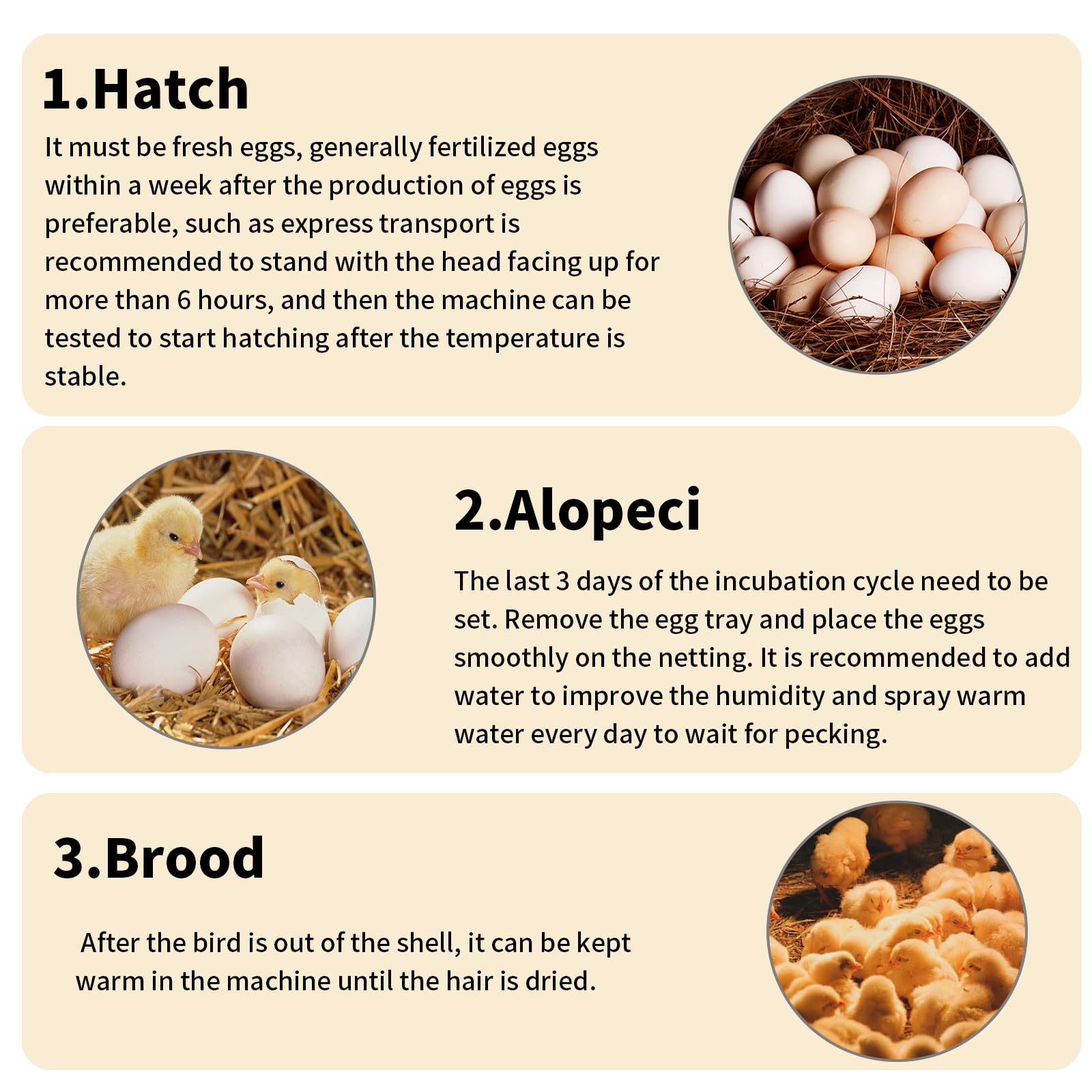 1.Hatch

It must be fresh eggs, generally fertilized eggs within a week after the production of eggs is preferable, such as express transport is recommended to stand with the head facing up for more than 6 hours, and then the machine can be tested to start hatching after the temperature is stable.

2.Alopeci

The last 3 days of the incubation cycle need to be set. Remove the egg tray and place the eggs smoothly on the netting. It is recommended to add water to improve the humidity and spray warm water every day to wait for pecking.

3.Brood

After the bird is out of the shell, it can be kept warm in the machine until the hair is dried.