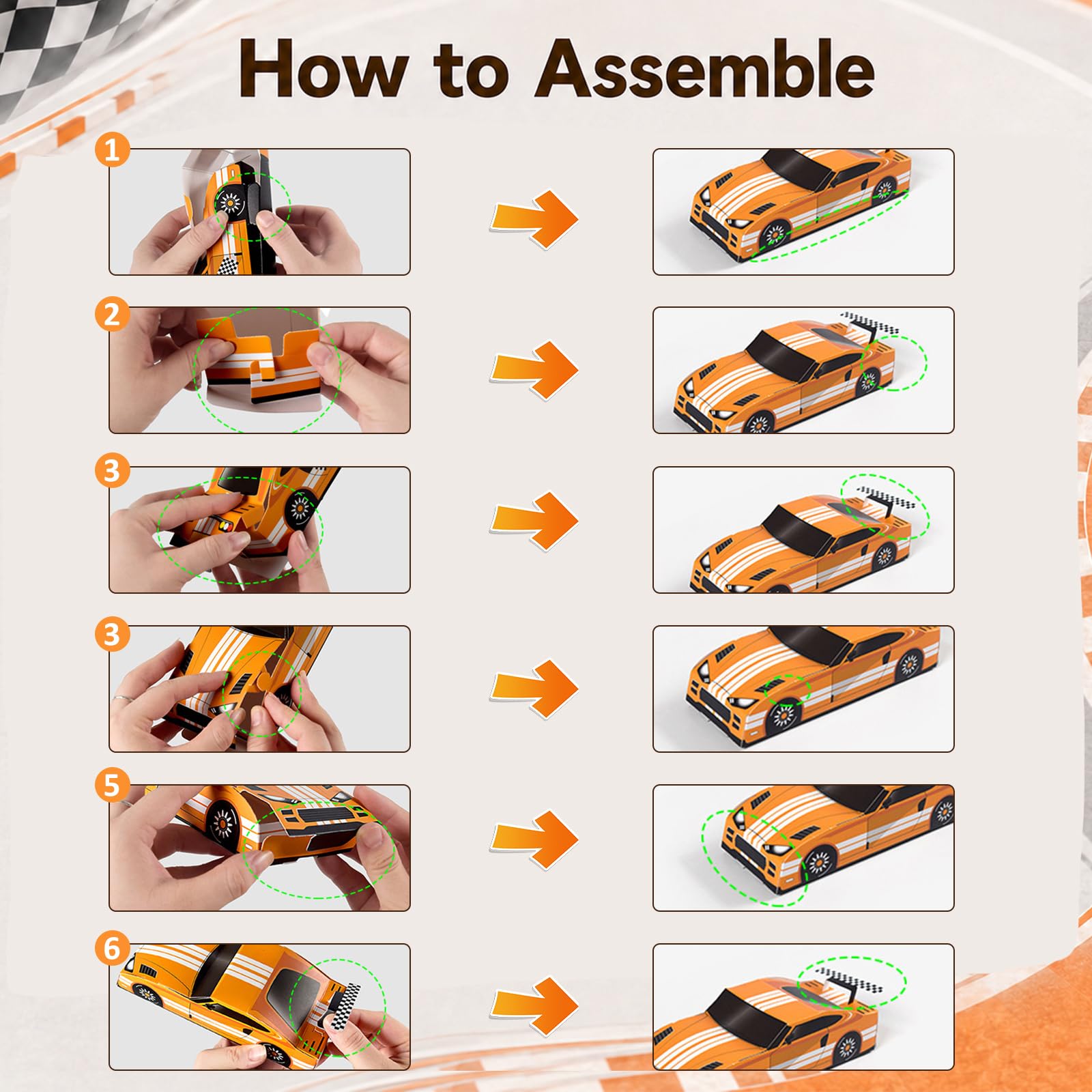 How to Assemble

1

2

3

3

5

6