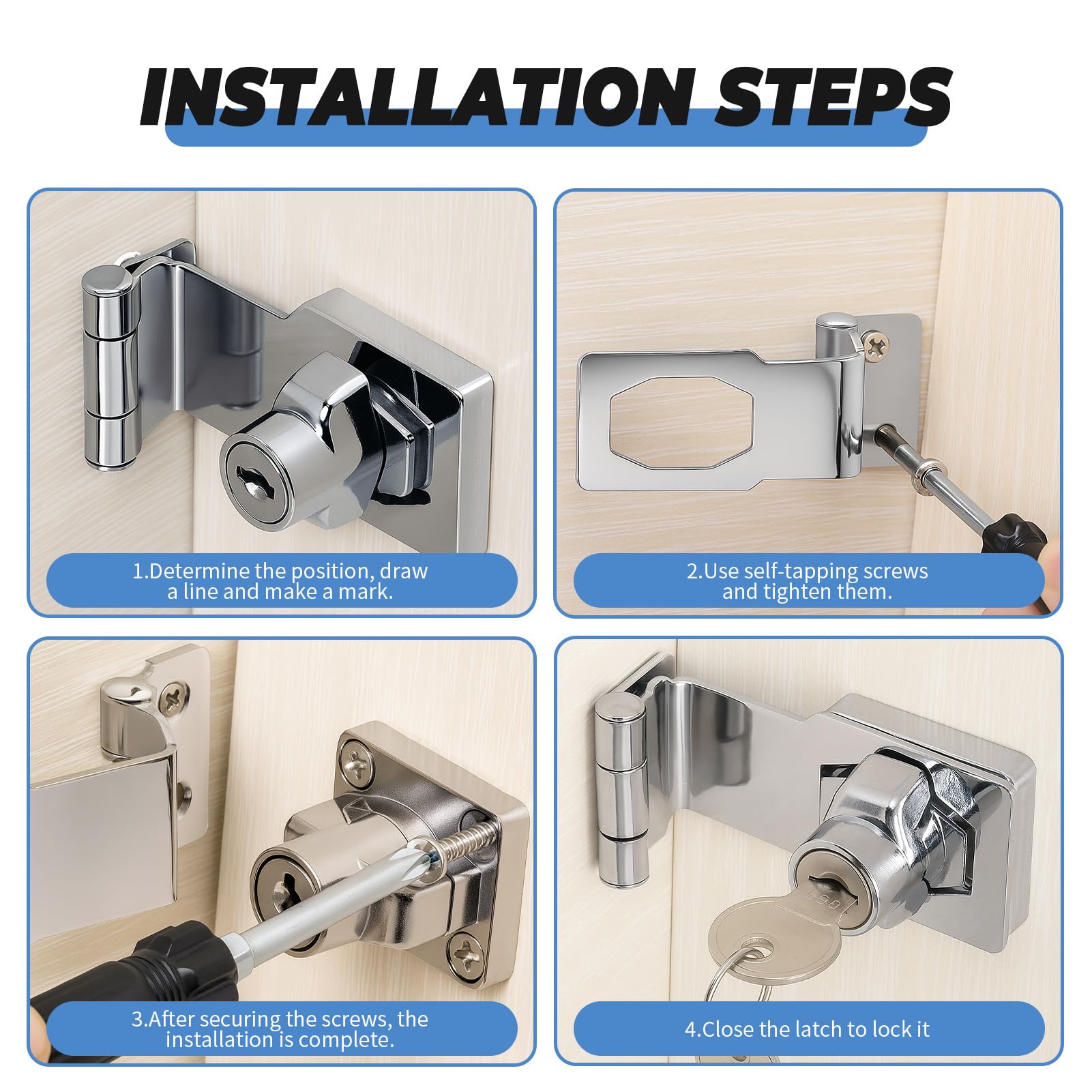 INSTALLATION STEPS

1.Determine the position, draw a line and make a mark.

2.Use self-tapping screws and tighten them.

3.After securing the screws, the installation is complete.

4.Close the latch to lock it