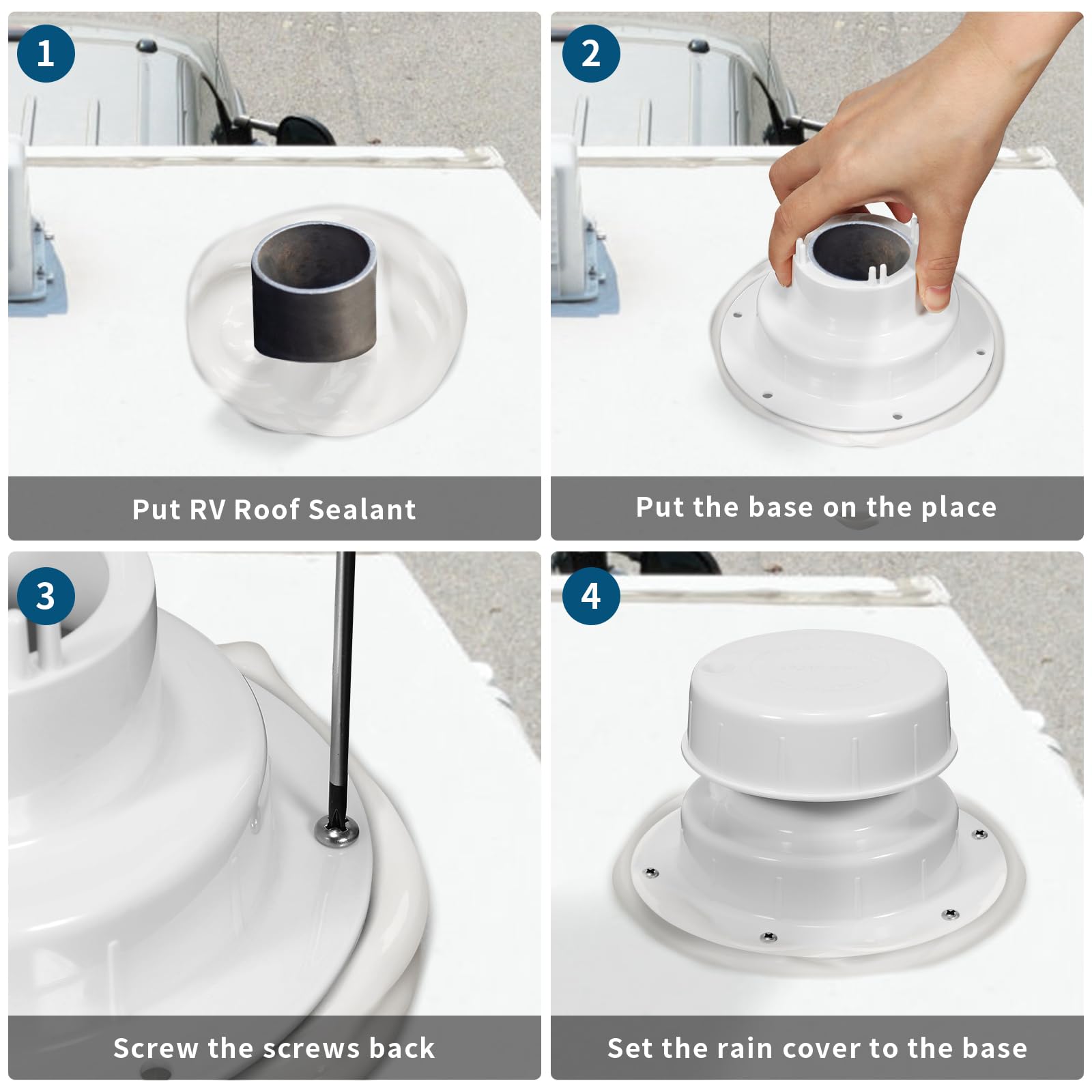 1

Put RV Roof Sealant

2

Put the base on the place

3

Screw the screws back

4

Set the rain cover to the base