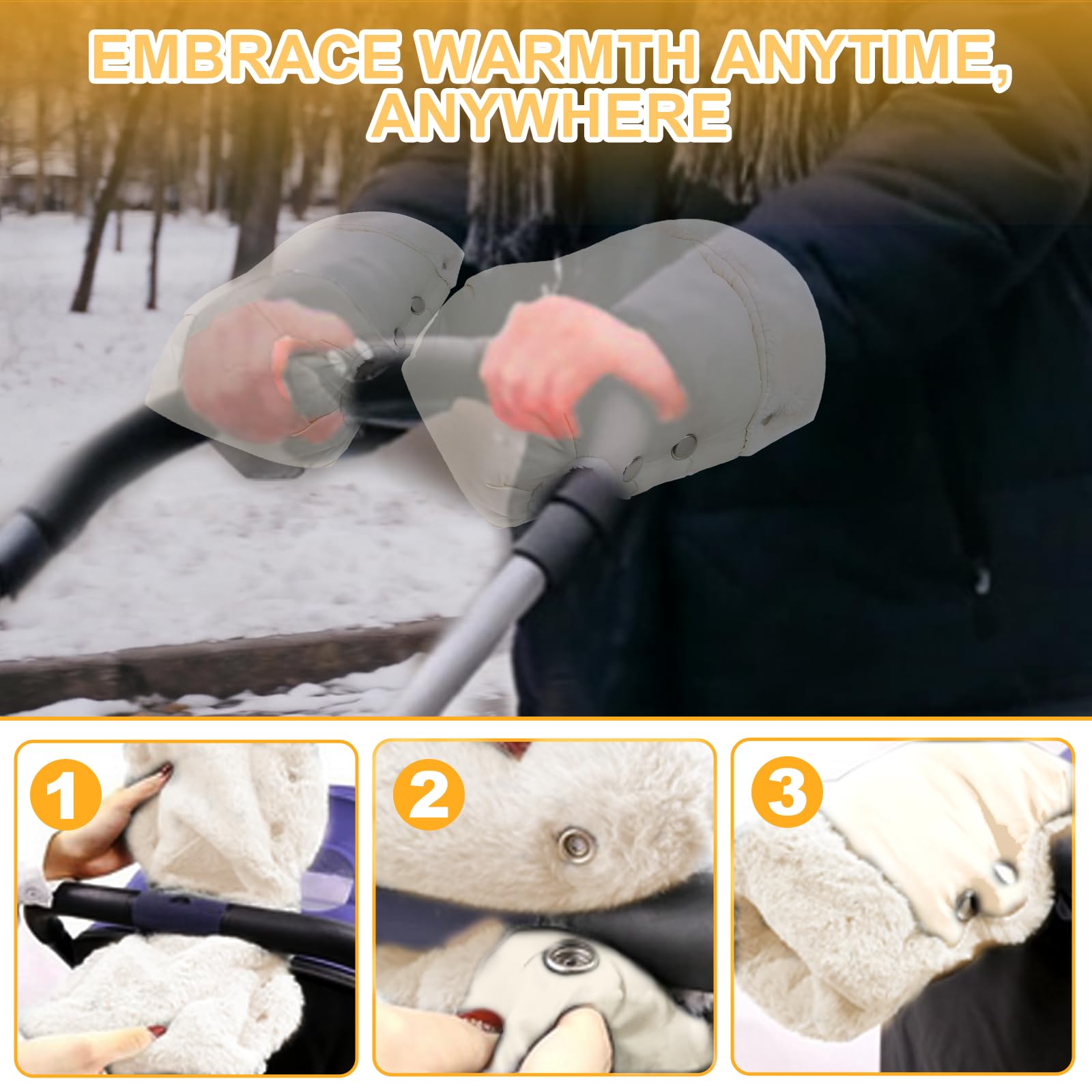 EMBRACE WARMTH ANYTIME, ANYWHERE

1

2

3