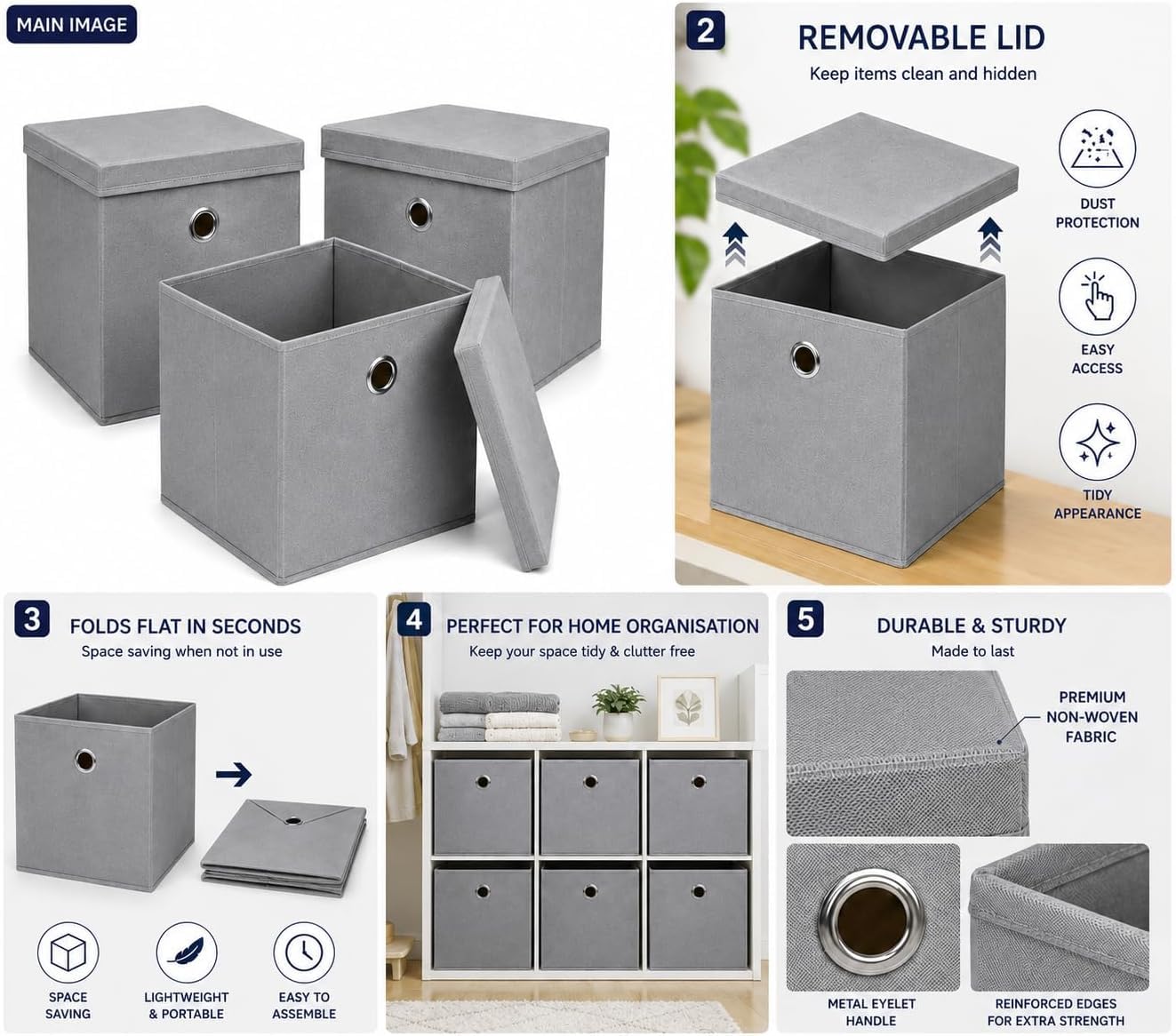 MAIN IMAGE

2 REMOVABLE LID

Keep items clean and hidden

DUST PROTECTION

EASY ACCESS

TIDY APPEARANCE

3 FOLDS FLAT IN SECONDS

Space saving when not in use

SPACE SAVING

LIGHTWEIGHT & PORTABLE

EASY TO ASSEMBLE

4 PERFECT FOR HOME ORGANISATION

Keep your space tidy & clutter free

5 DURABLE & STURDY

Made to last

PREMIUM NON-WOVEN FABRIC

METAL EYELET HANDLE

REINFORCED EDGES FOR EXTRA STRENGTH