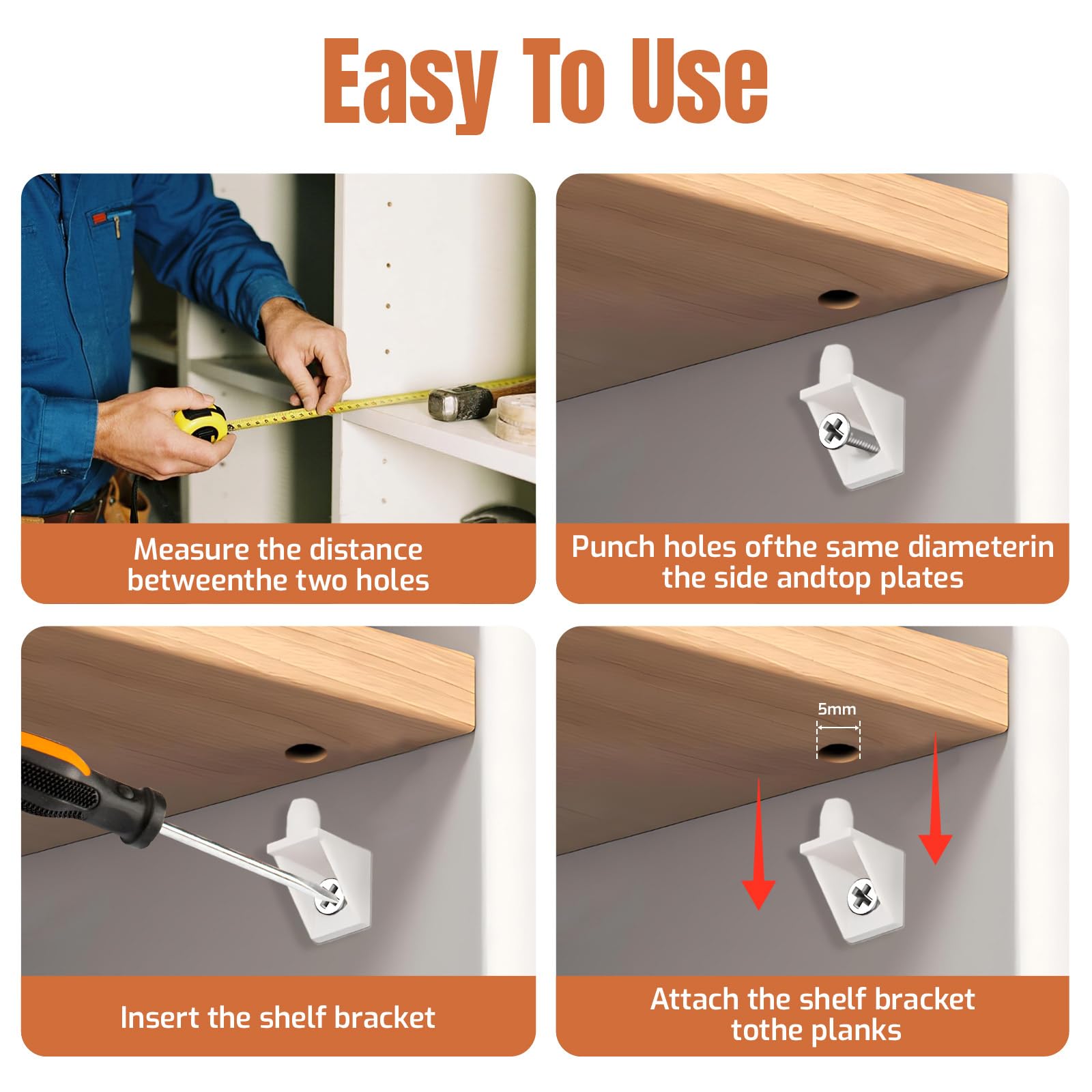 Easy To Use

Measure the distance betweenthe two holes

Punch holes ofthe same diameterin the side andtop plates

Insert the shelf bracket

5mm

Attach the shelf bracket tothe planks