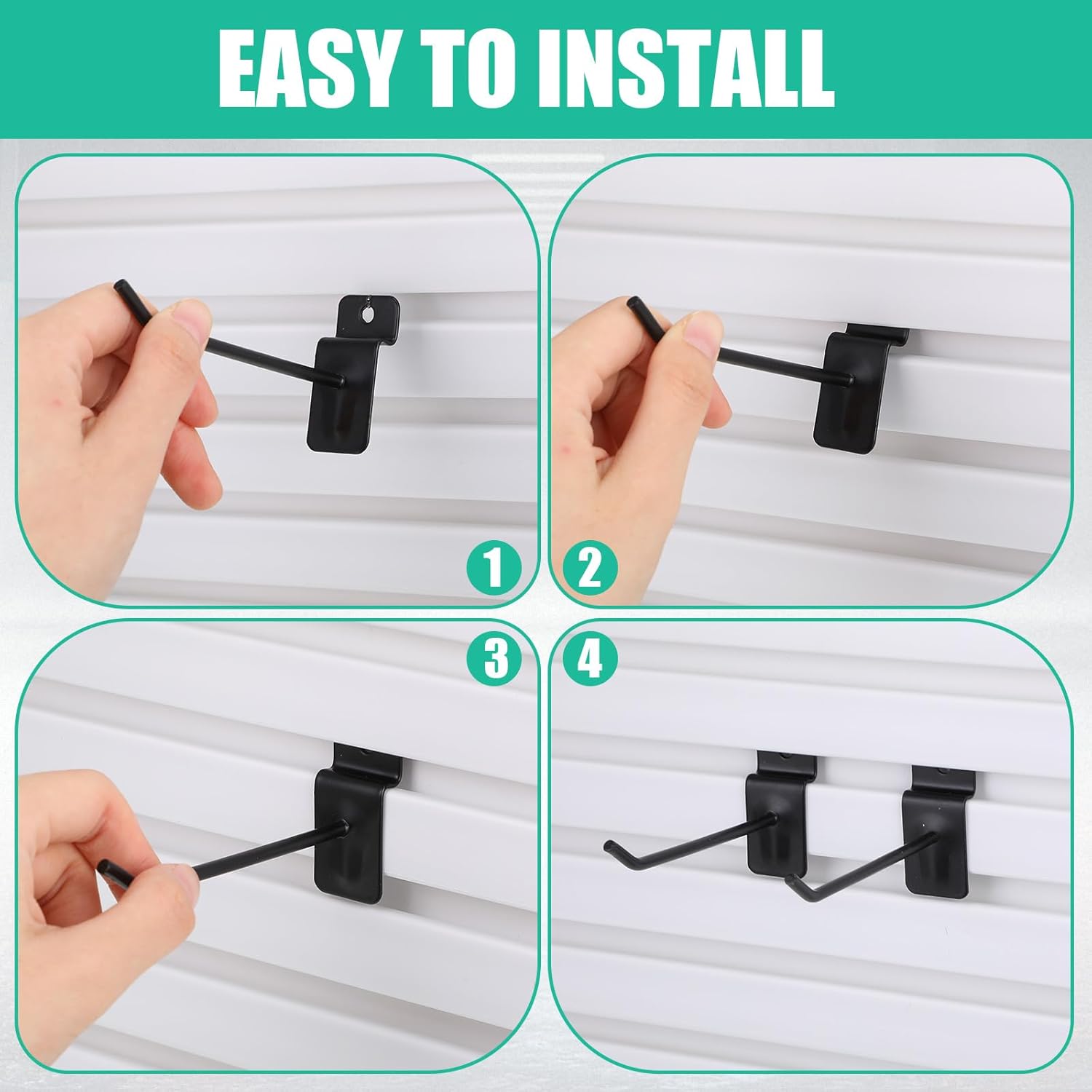 EASY TO INSTALL

1

2

3

4