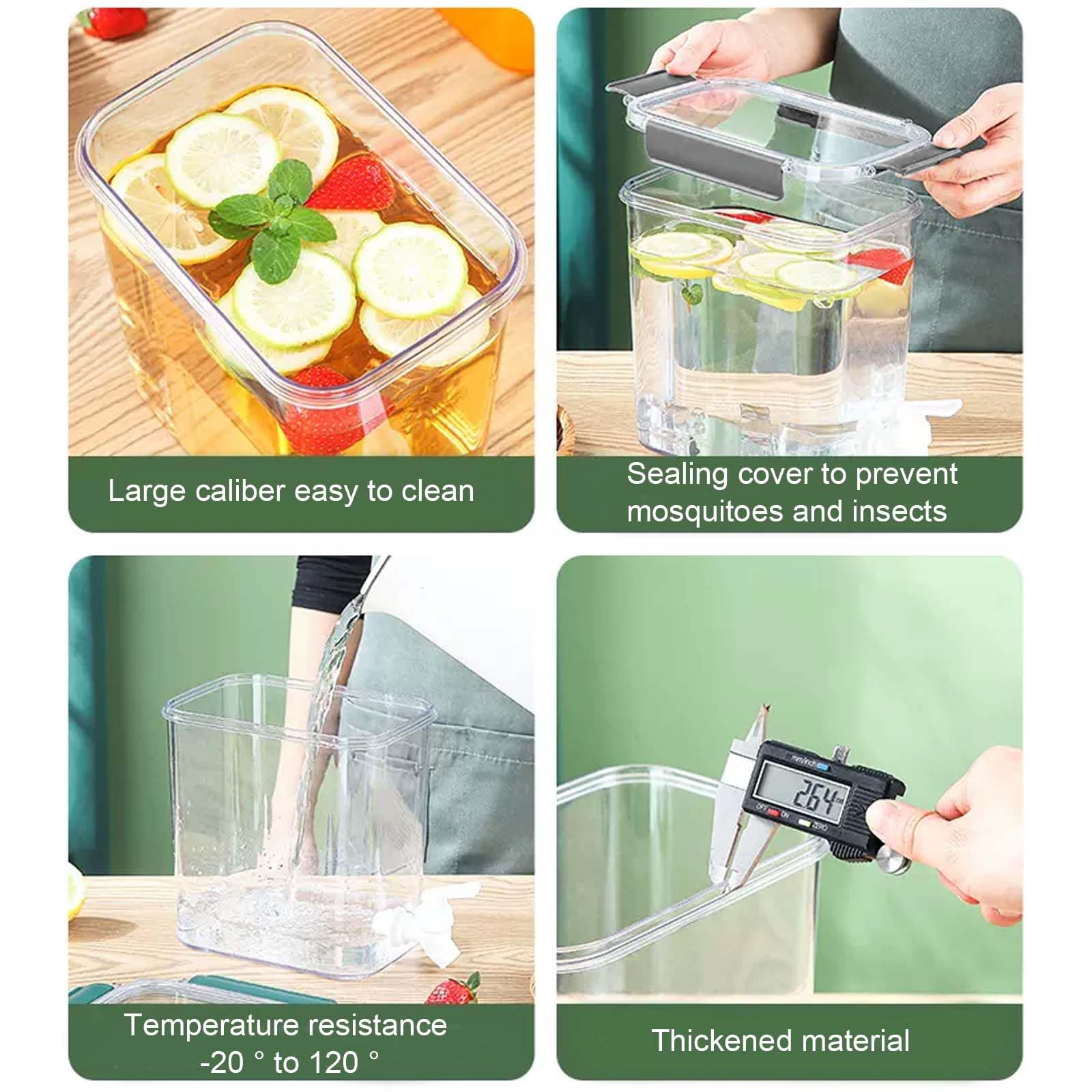 Large caliber easy to clean

Sealing cover to prevent mosquitoes and insects

Temperature resistance -20 ° to 120 °

mm/inch

2.64

OFF ON ZERO

Thickened material