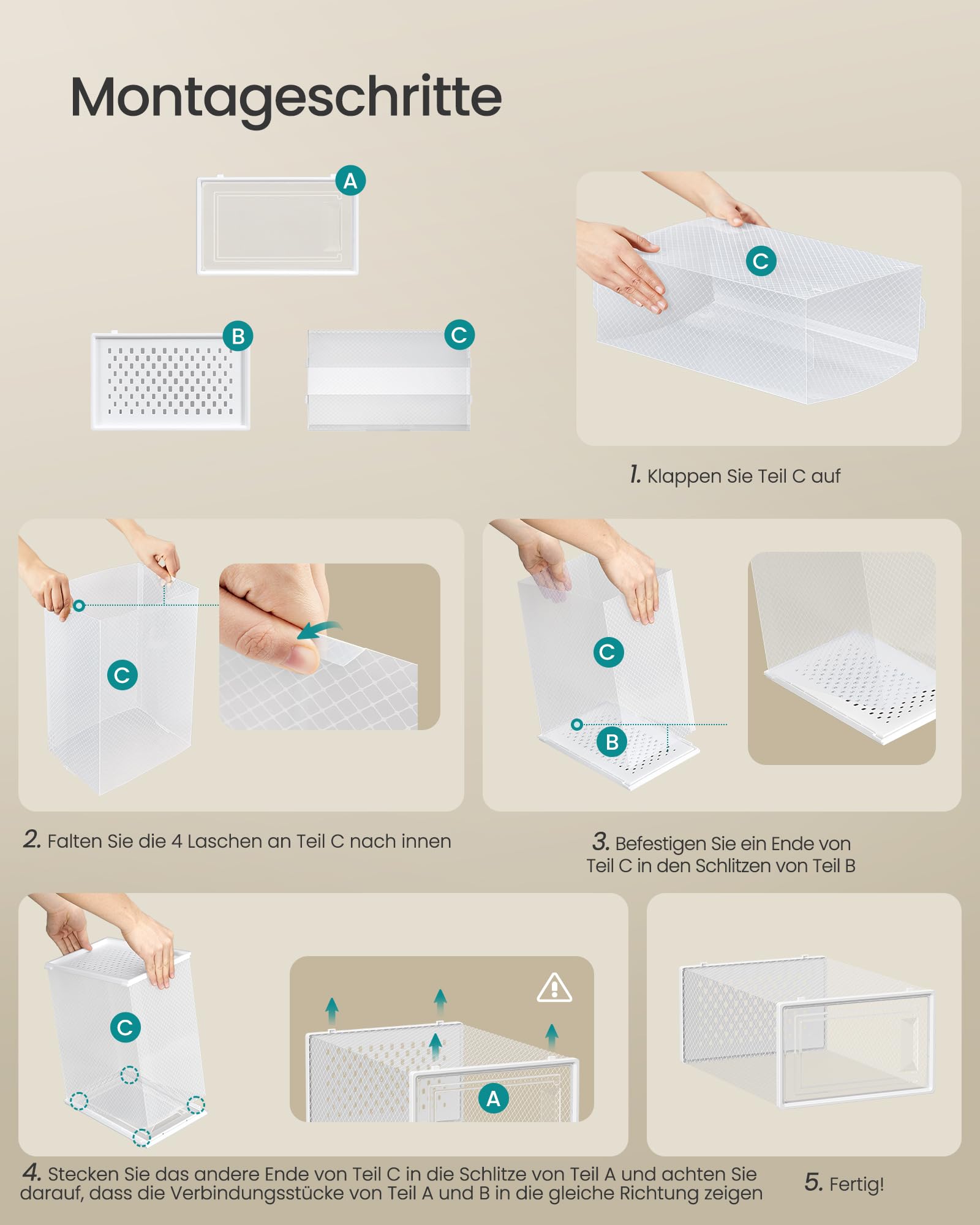 Montageschritte

A

B

C

C

1. Klappen Sie Teil C auf

C

C

B

2. Falten Sie die 4 Laschen an Teil C nach innen

3. Befestigen Sie ein Ende von Teil C in den Schlitzen von Teil B

C

A

4. Stecken Sie das andere Ende von Teil C in die Schlitze von Teil A und achten Sie darauf, dass die Verbindungsstücke von Teil A und B in die gleiche Richtung zeigen

5. Fertig!