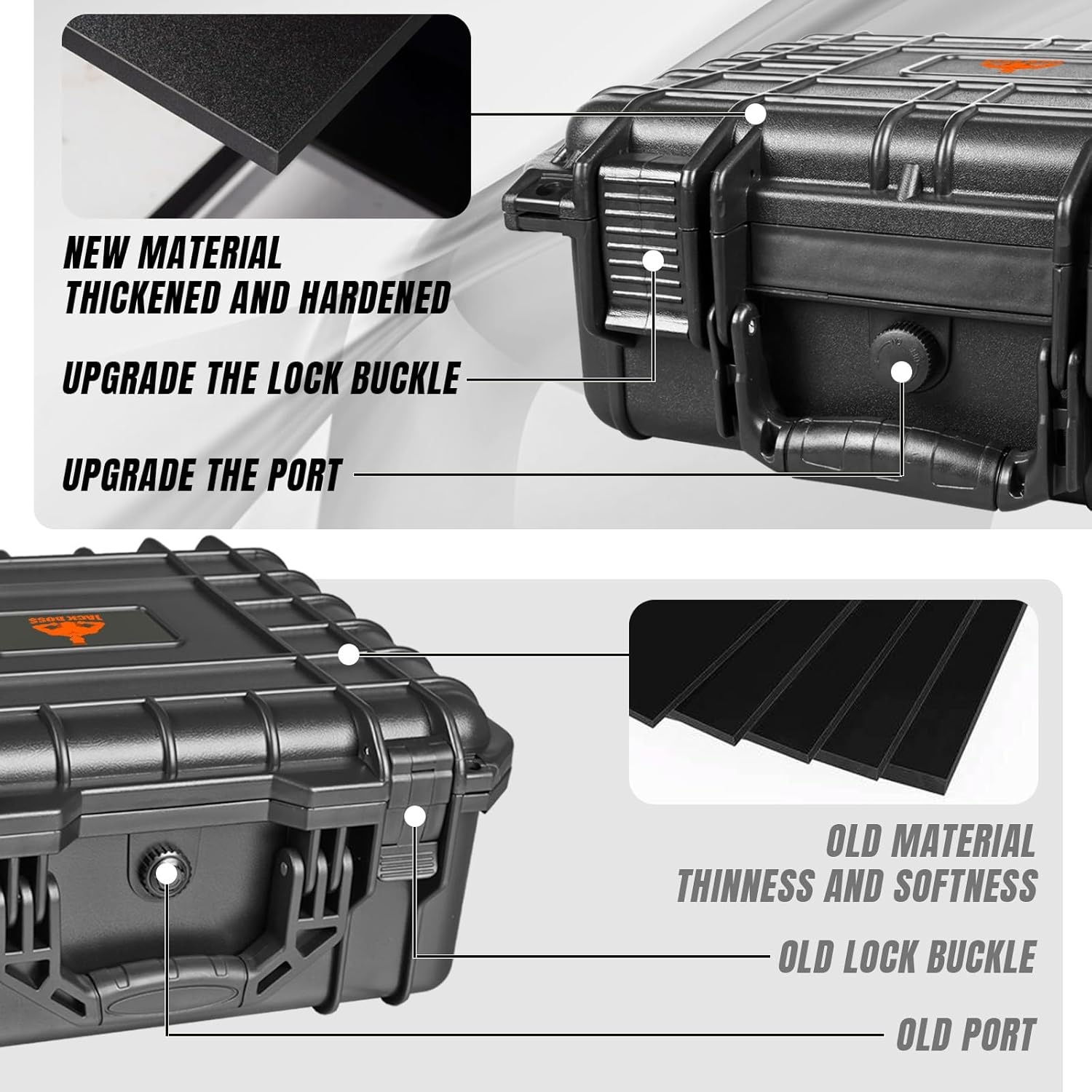 NEW MATERIAL
THICKENED AND HARDENED

UPGRADE THE LOCK BUCKLE

UPGRADE THE PORT

JACK BOSS

OLD MATERIAL
THINNESS AND SOFTNESS

OLD LOCK BUCKLE

OLD PORT