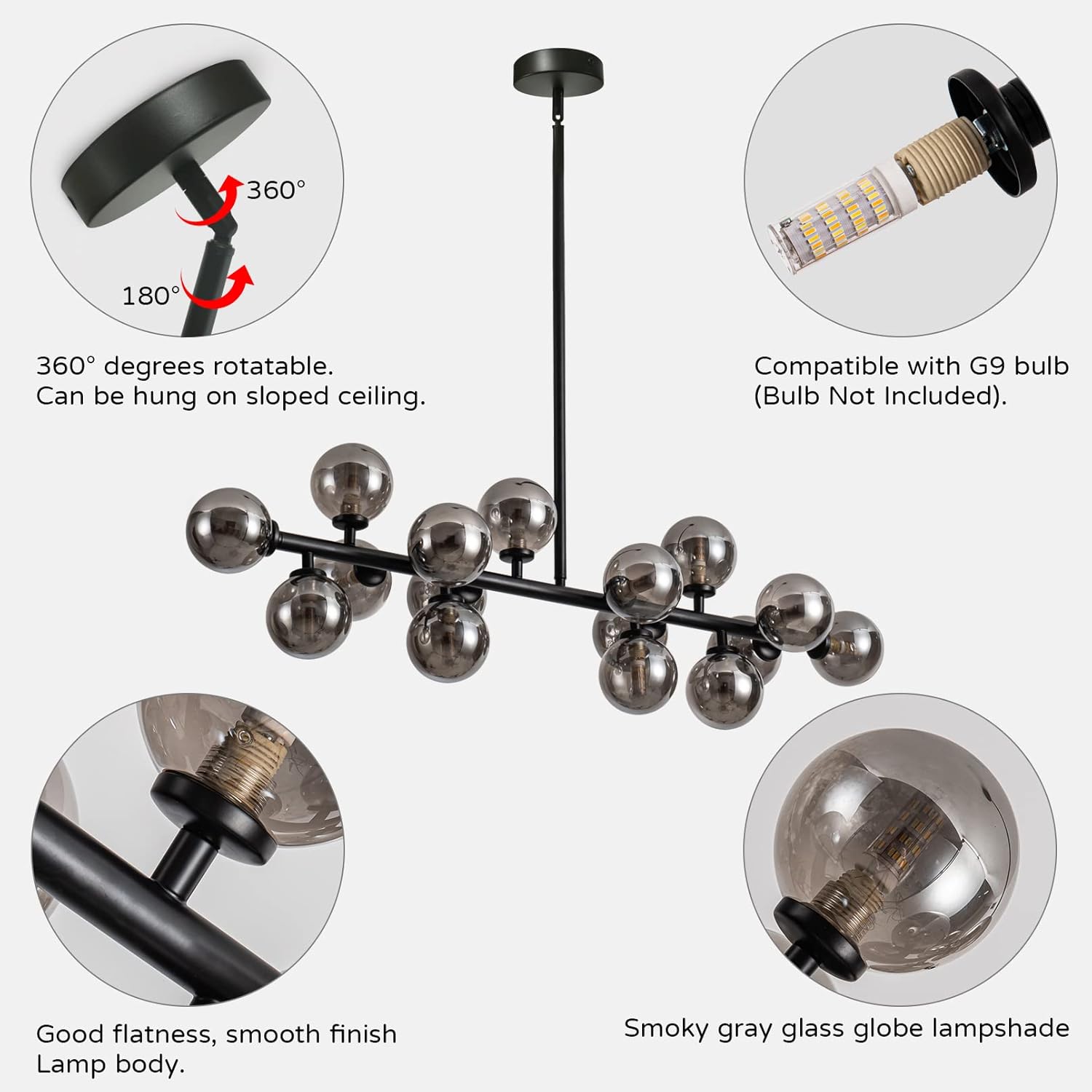 360°

180°

360° degrees rotatable.
Can be hung on sloped ceiling.

Compatible with G9 bulb
(Bulb Not Included).

Good flatness, smooth finish
Lamp body.

Smoky gray glass globe lampshade