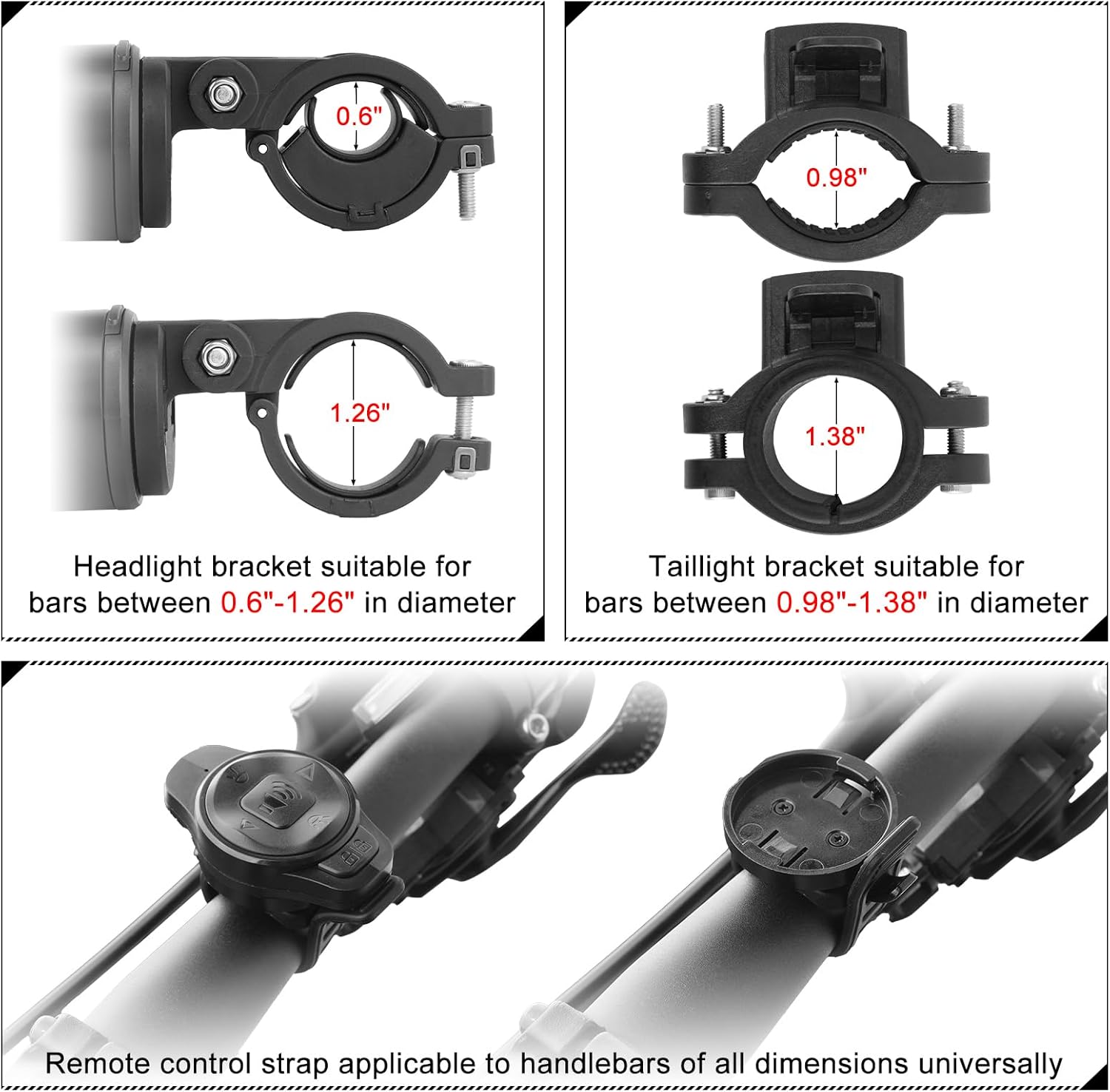 0.6"

1.26"

Headlight bracket suitable for bars between 0.6"-1.26" in diameter

0.98"

1.38"

Taillight bracket suitable for bars between 0.98"-1.38" in diameter

Remote control strap applicable to handlebars of all dimensions universally