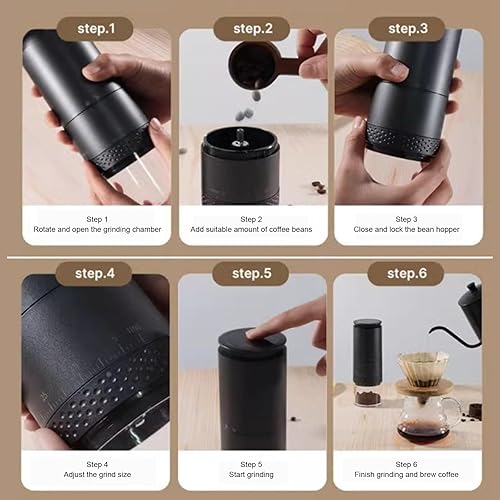 step.1

Step 1
Rotate and open the grinding chamber

step.2

Step 2
Add suitable amount of coffee beans

step.3

Step 3
Close and lock the bean hopper

step.4

Step 4
Adjust the grind size

step.5

Step 5
Start grinding

step.6

Step 6
Finish grinding and brew coffee