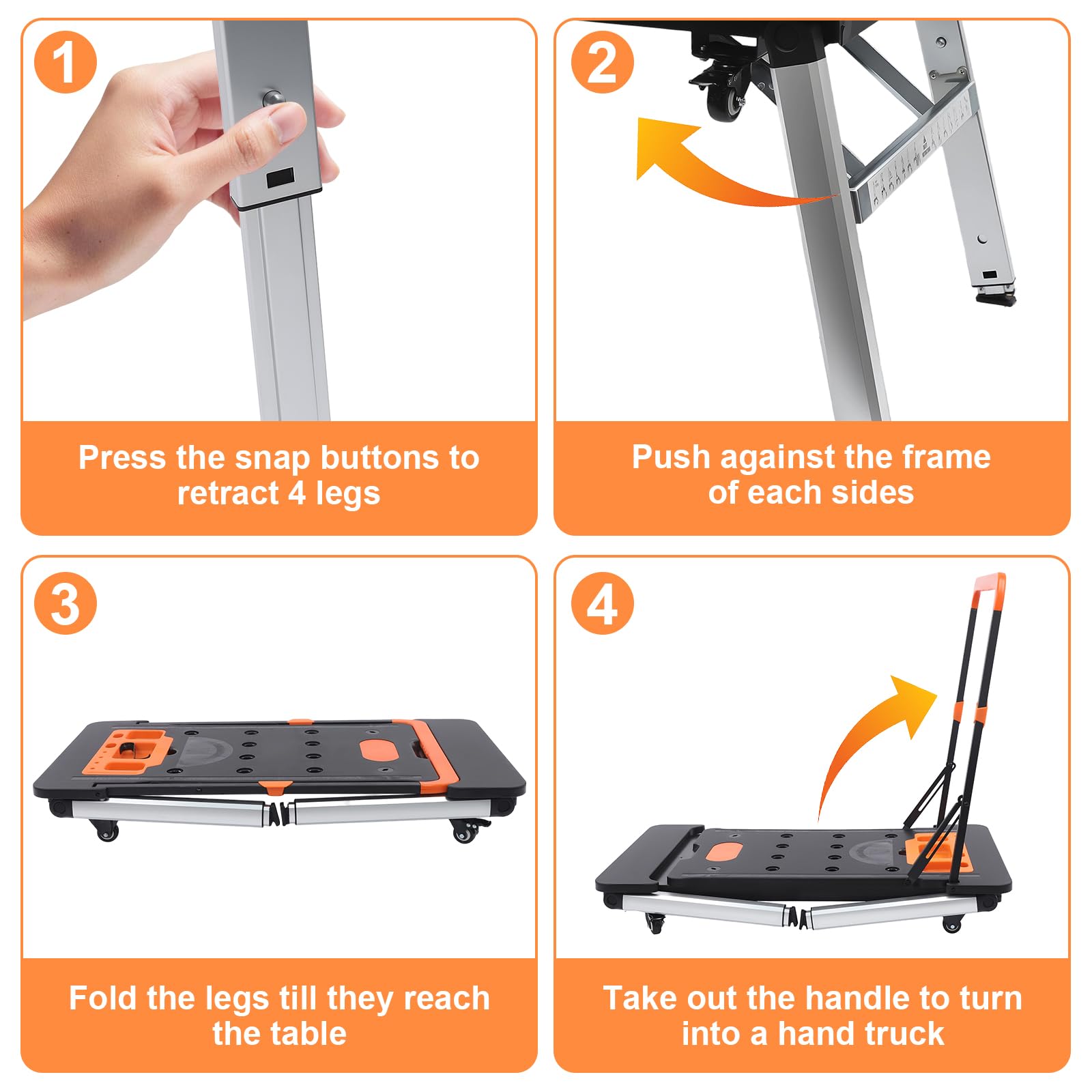 1

Press the snap buttons to retract 4 legs

2

Push against the frame of each sides

3

Fold the legs till they reach the table

4

Take out the handle to turn into a hand truck