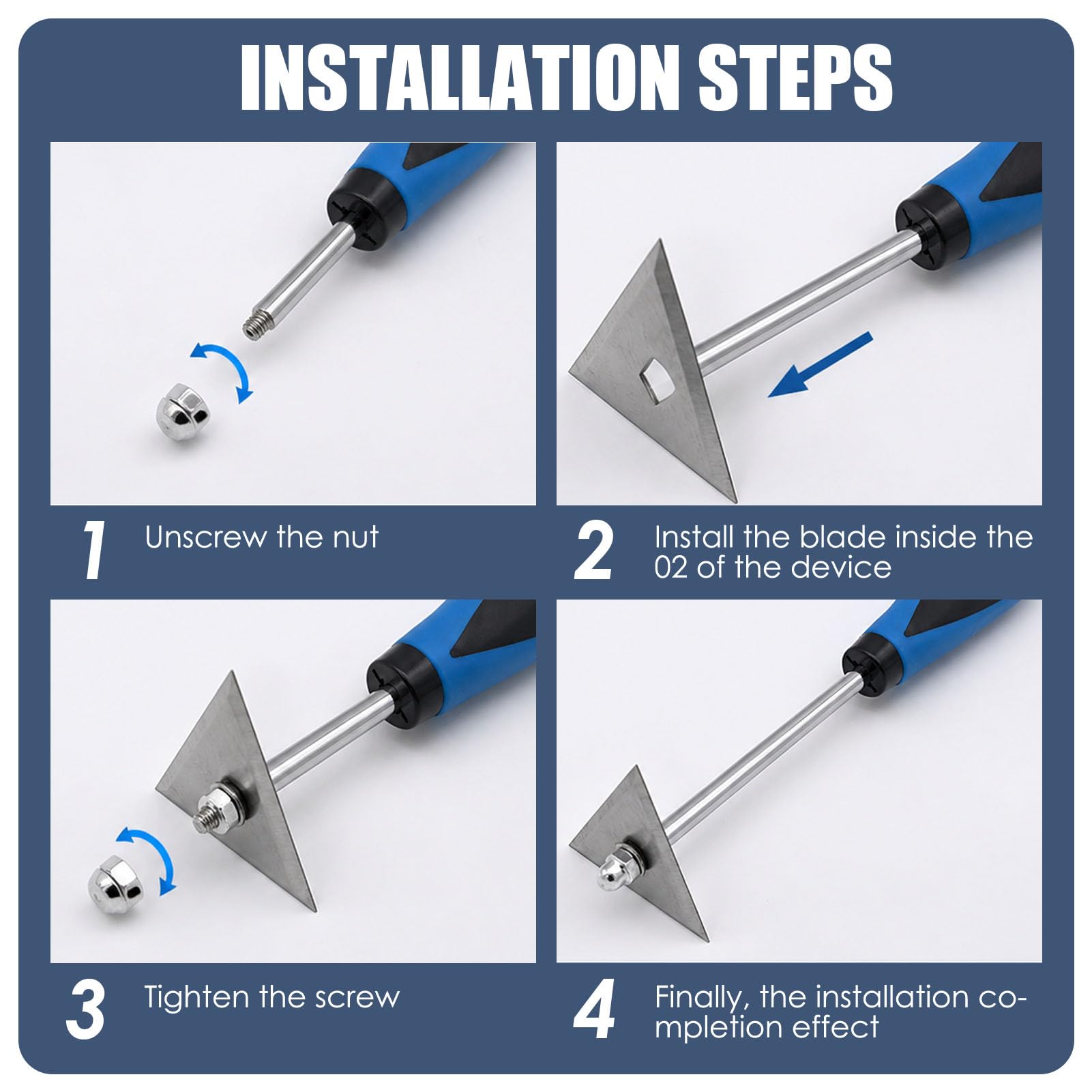 INSTALLATION STEPS

1 Unscrew the nut

2 Install the blade inside the 02 of the device

3 Tighten the screw

4 Finally, the installation completion effect