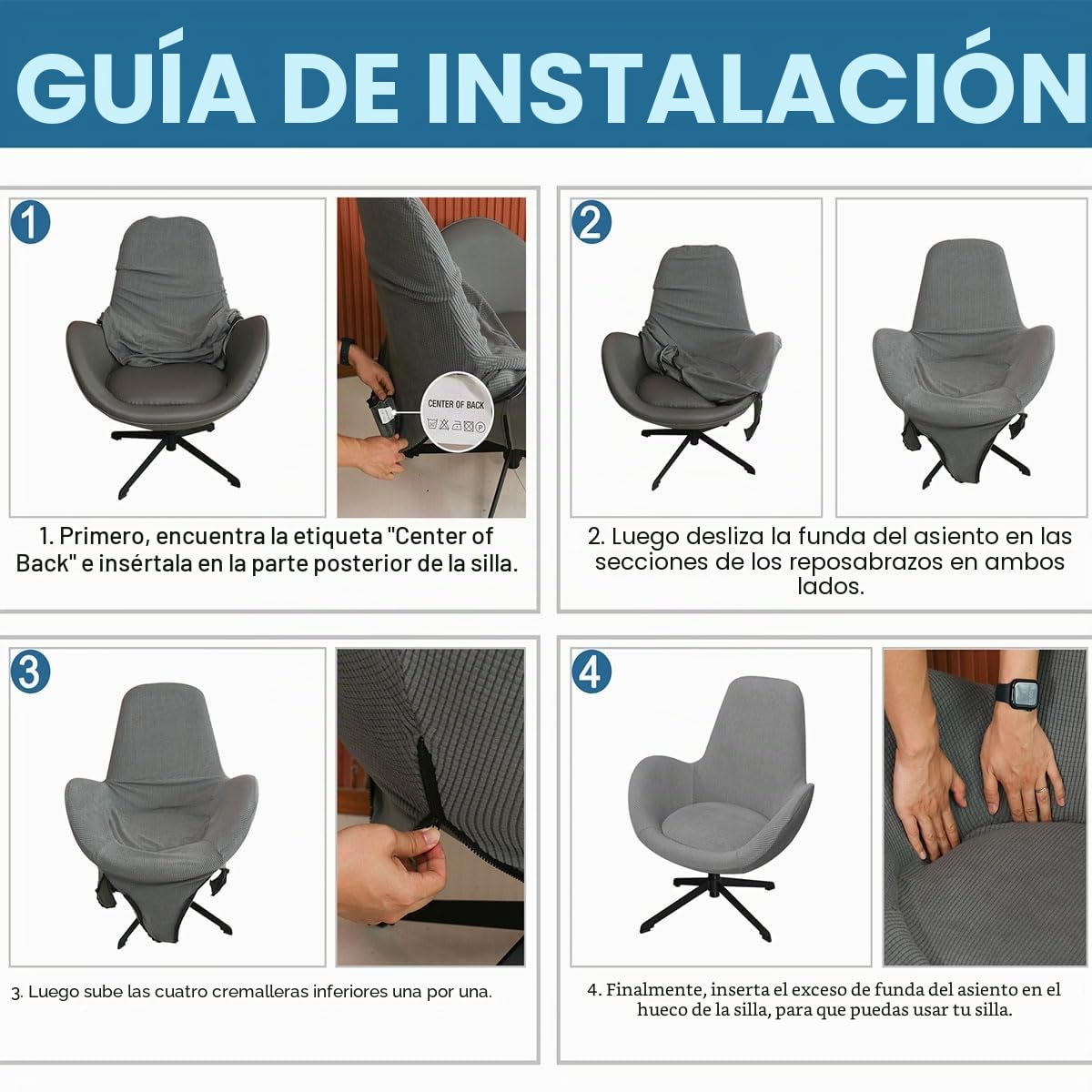 GUÍA DE INSTALACIÓN

1

CENTER OF BACK

1. Primero, encuentra la etiqueta "Center of Back" e insértala en la parte posterior de la silla.

2

2. Luego desliza la funda del asiento en las secciones de los reposabrazos en ambos lados.

3

3. Luego sube las cuatro cremalleras inferiores una por una.

4

4. Finalmente, inserta el exceso de funda del asiento en el hueco de la silla, para que puedas usar tu silla.