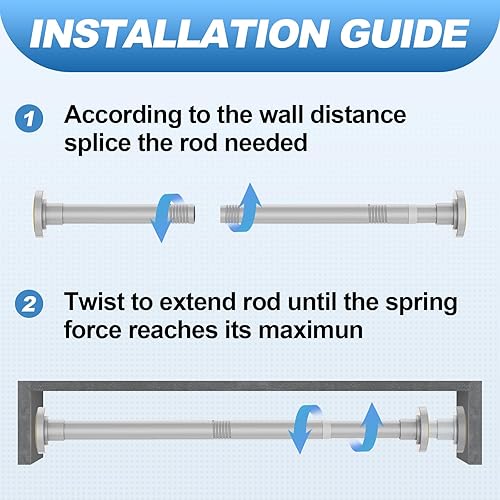 INSTALLATION GUIDE

1 According to the wall distance splice the rod needed

2 Twist to extend rod until the spring force reaches its maximun