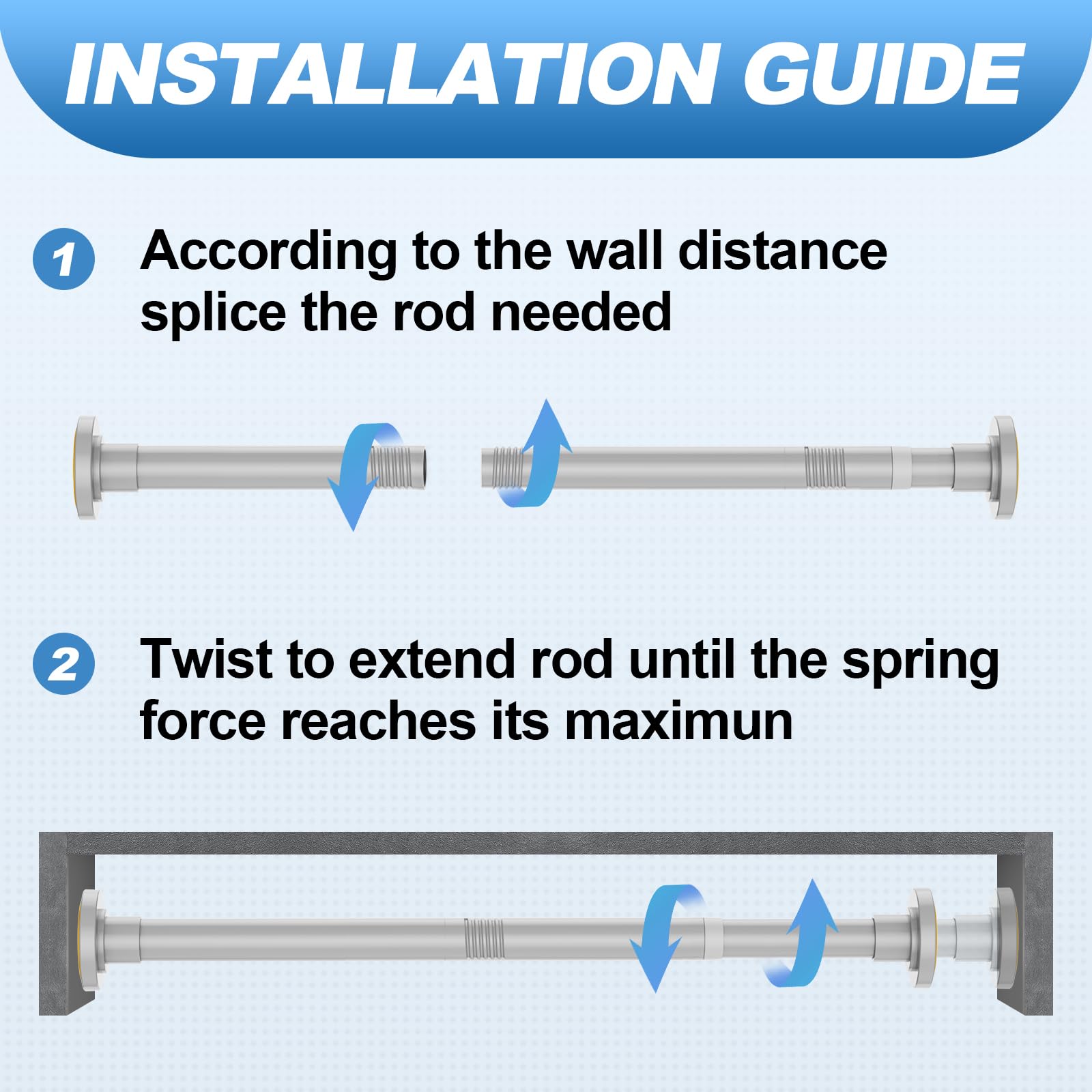 INSTALLATION GUIDE

1 According to the wall distance splice the rod needed

2 Twist to extend rod until the spring force reaches its maximun