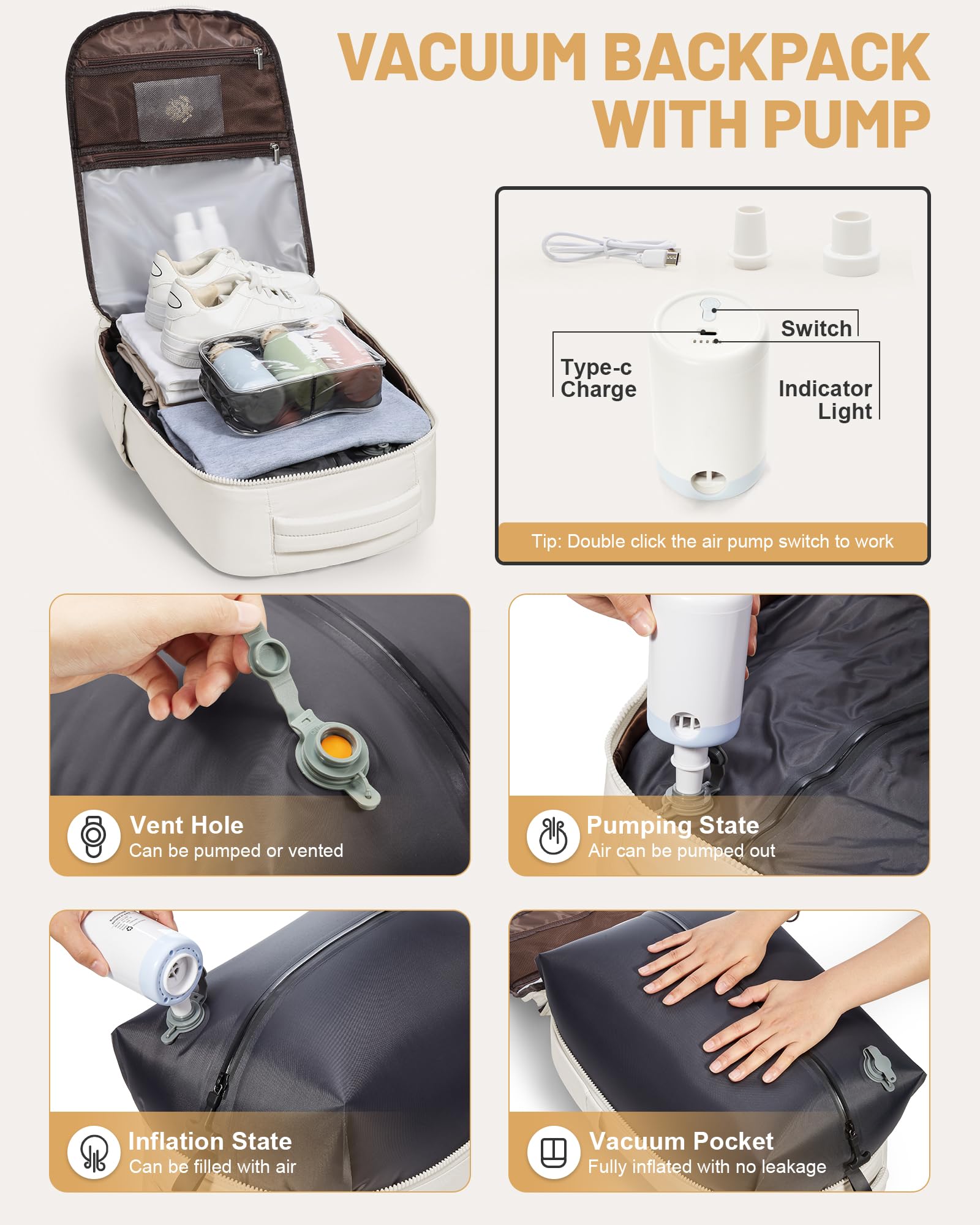 VACUUM BACKPACK WITH PUMP

Switch

Type-c Charge

Indicator Light

Tip: Double click the air pump switch to work

Vent Hole
Can be pumped or vented

Pumping State
Air can be pumped out

Inflation State
Can be filled with air

Vacuum Pocket
Fully inflated with no leakage