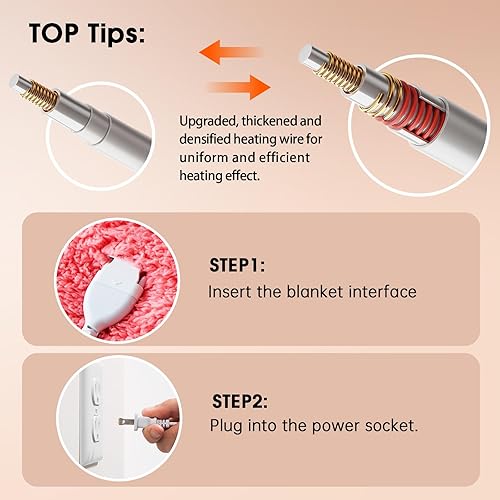 TOP Tips:

Upgraded, thickened and densified heating wire for uniform and efficient heating effect.

STEP1:
Insert the blanket interface

STEP2:
Plug into the power socket.