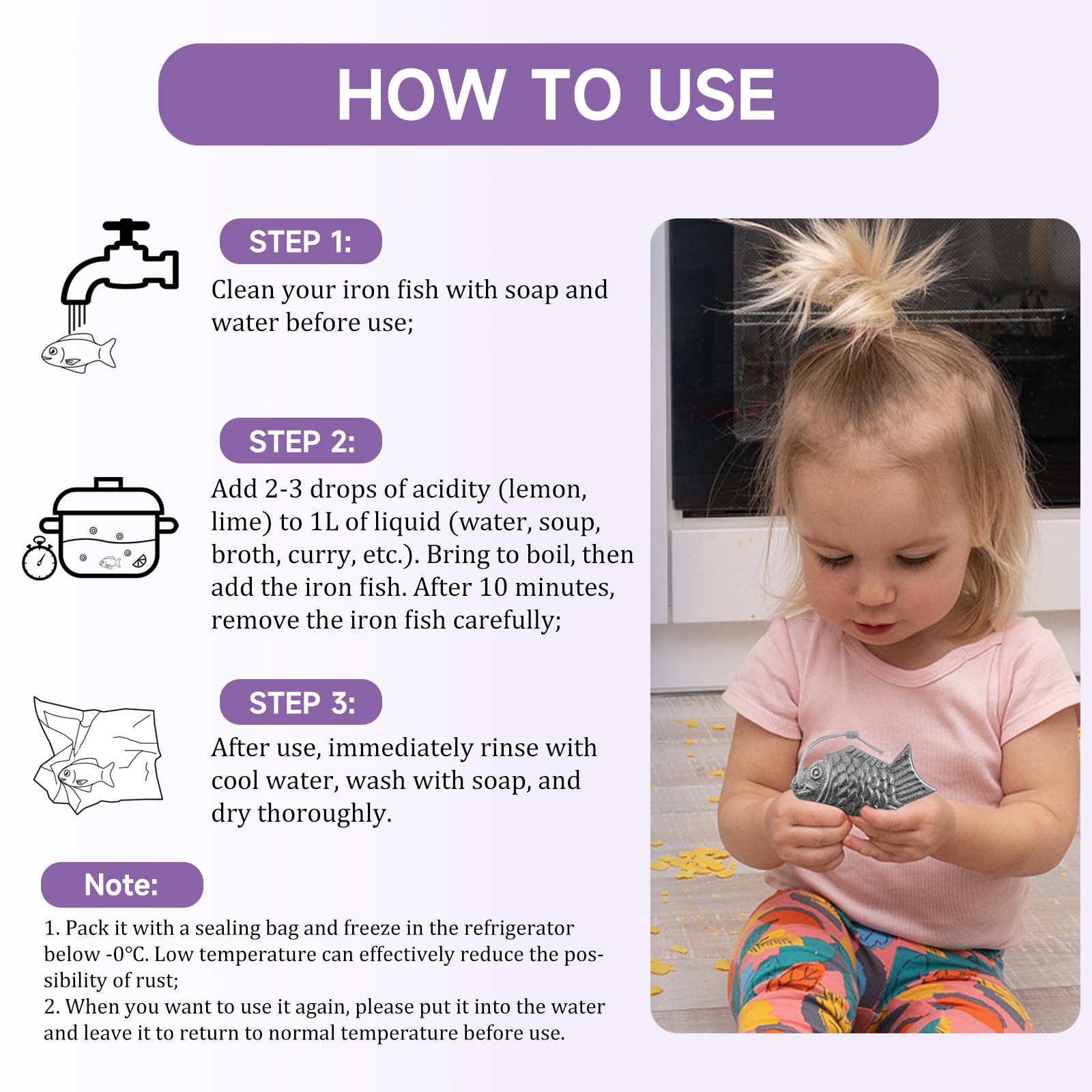 HOW TO USE

STEP 1:

Clean your iron fish with soap and water before use;

STEP 2:

Add 2-3 drops of acidity (lemon, lime) to 1L of liquid (water, soup, broth, curry, etc.). Bring to boil, then add the iron fish. After 10 minutes, remove the iron fish carefully;

STEP 3:

After use, immediately rinse with cool water, wash with soap, and dry thoroughly.

Note:

1. Pack it with a sealing bag and freeze in the refrigerator below -0°C. Low temperature can effectively reduce the possibility of rust;
2. When you want to use it again, please put it into the water and leave it to return to normal temperature before use.