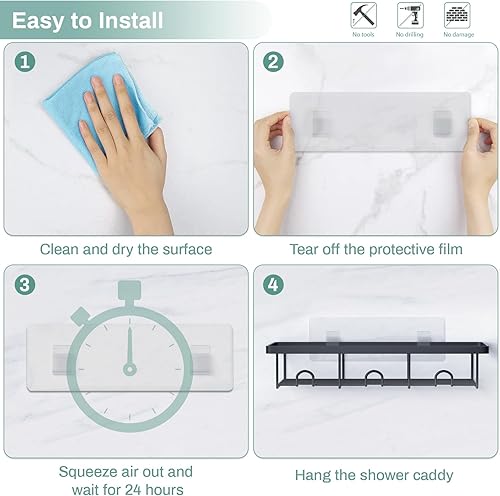 Easy to Install

No tools

No drilling

No damage

1

Clean and dry the surface

2

Tear off the protective film

3

Squeeze air out and wait for 24 hours

4

Hang the shower caddy