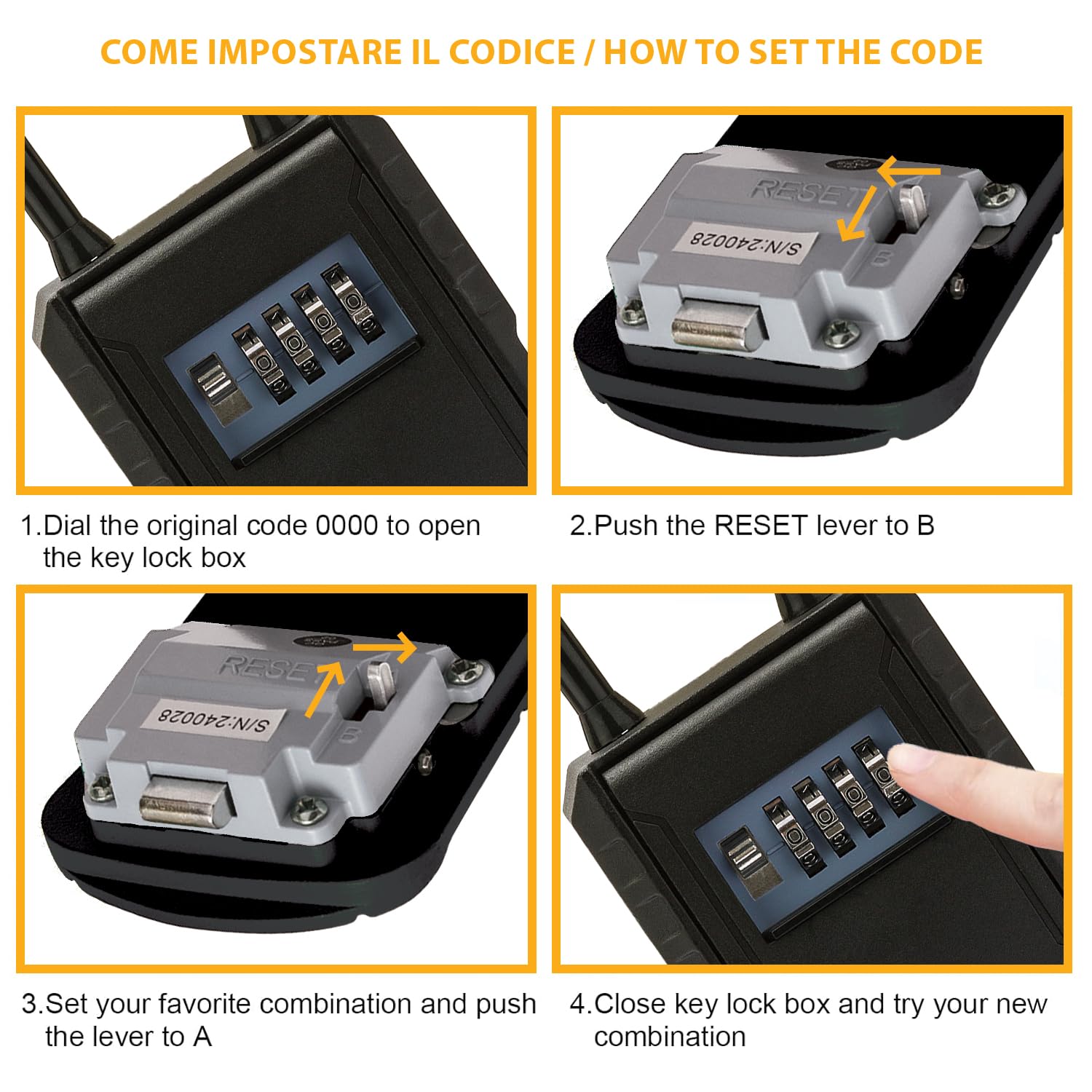 COME IMPOSTARE IL CODICE / HOW TO SET THE CODE

RESET
S/N:240028
B

1.Dial the original code 0000 to open the key lock box

2.Push the RESET lever to B

RESET
S/N:240028
B

3.Set your favorite combination and push the lever to A

4.Close key lock box and try your new combination