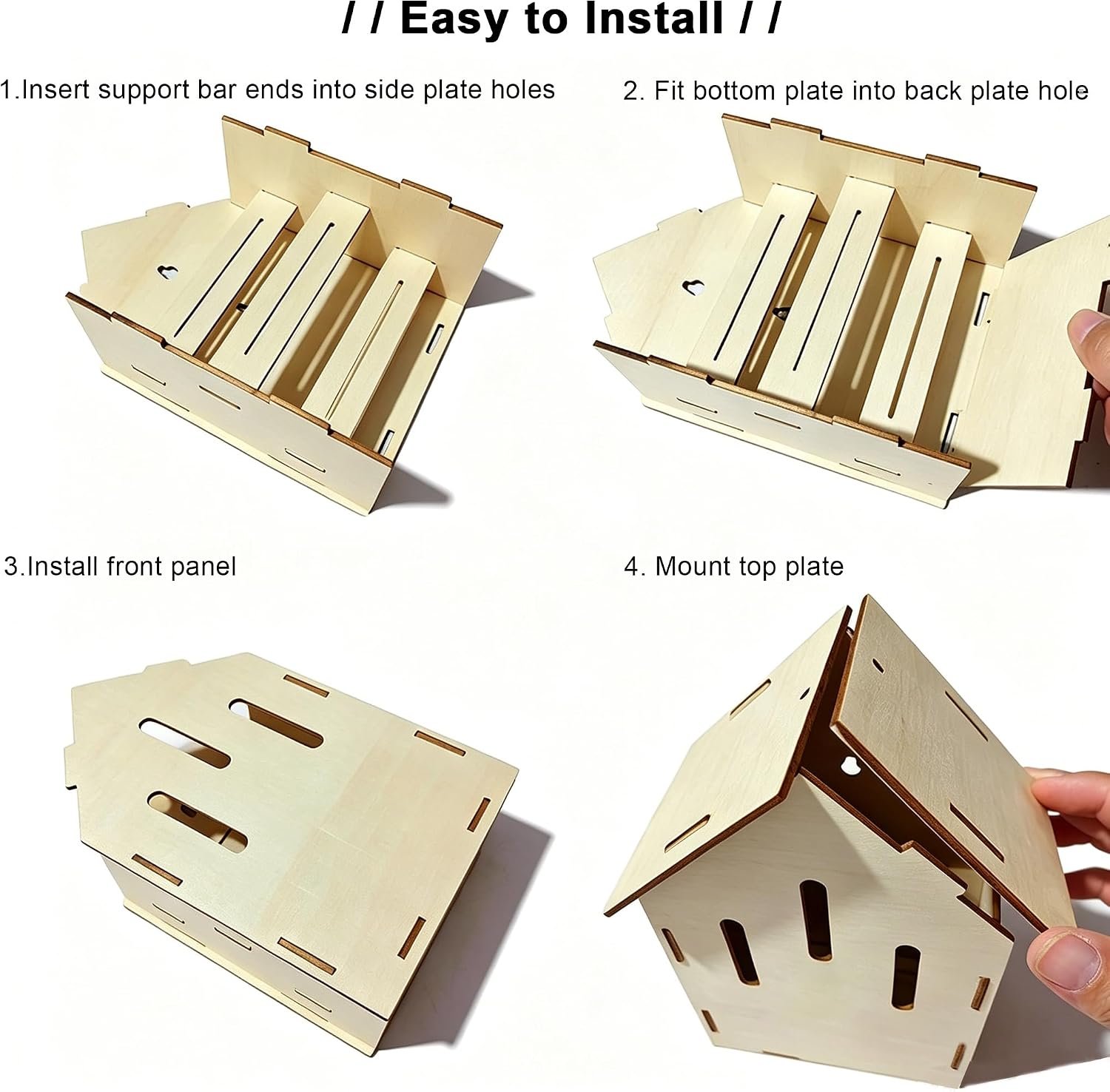 / / Easy to Install / /

1.Insert support bar ends into side plate holes

2. Fit bottom plate into back plate hole

3.Install front panel

4. Mount top plate