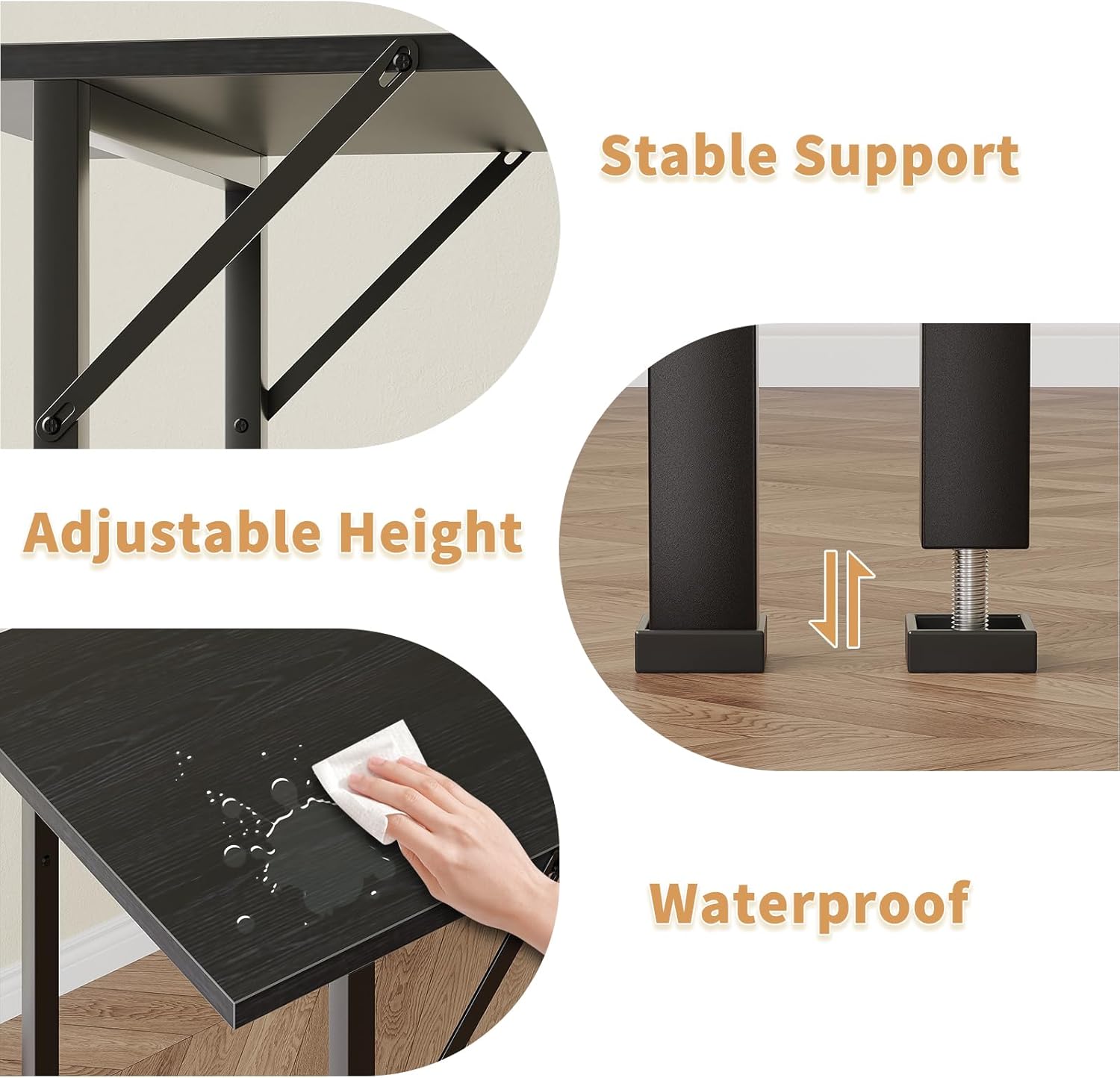 Stable Support

Adjustable Height

Waterproof