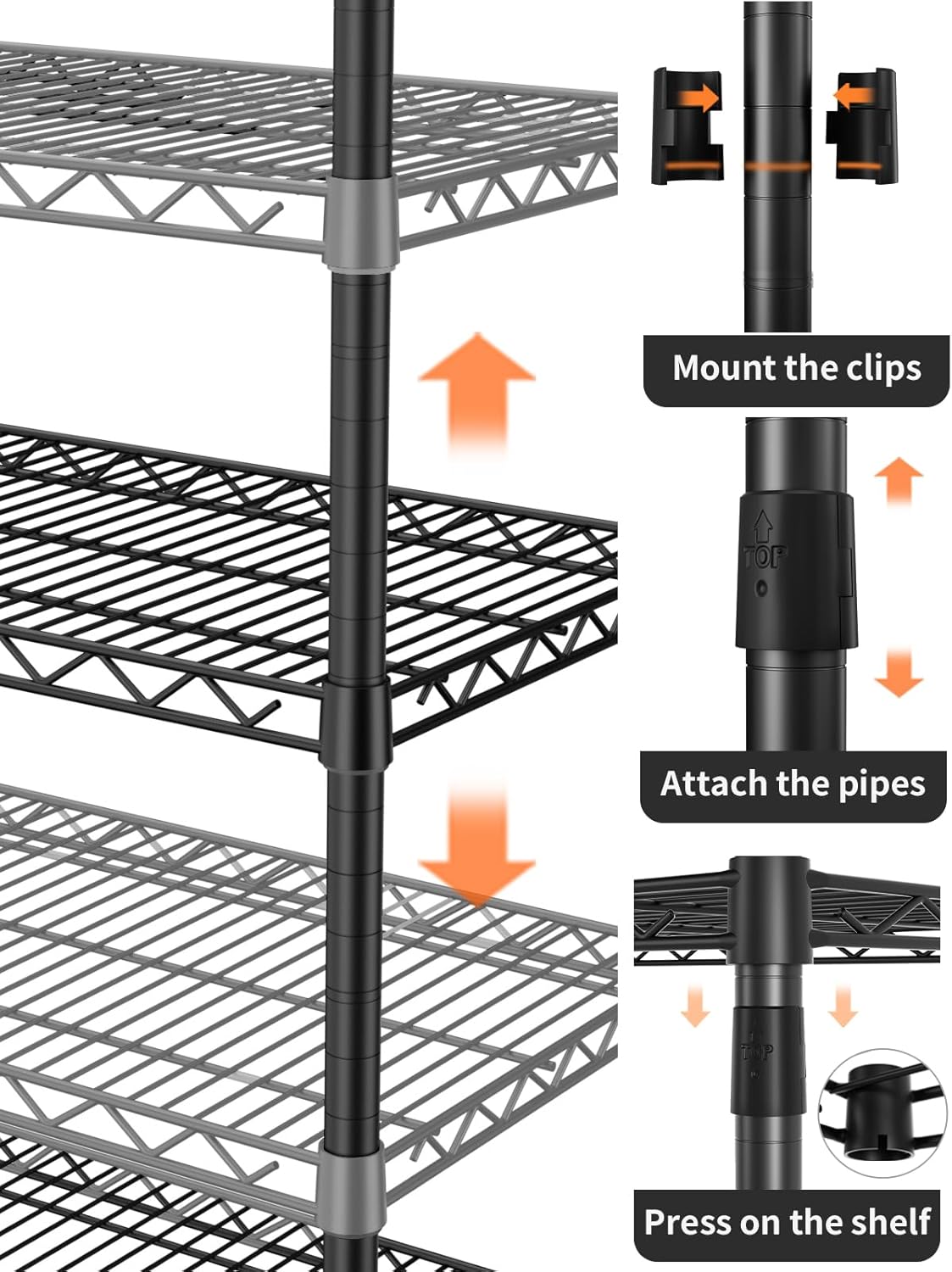 Mount the clips

TOP

Attach the pipes

TOP

Press on the shelf