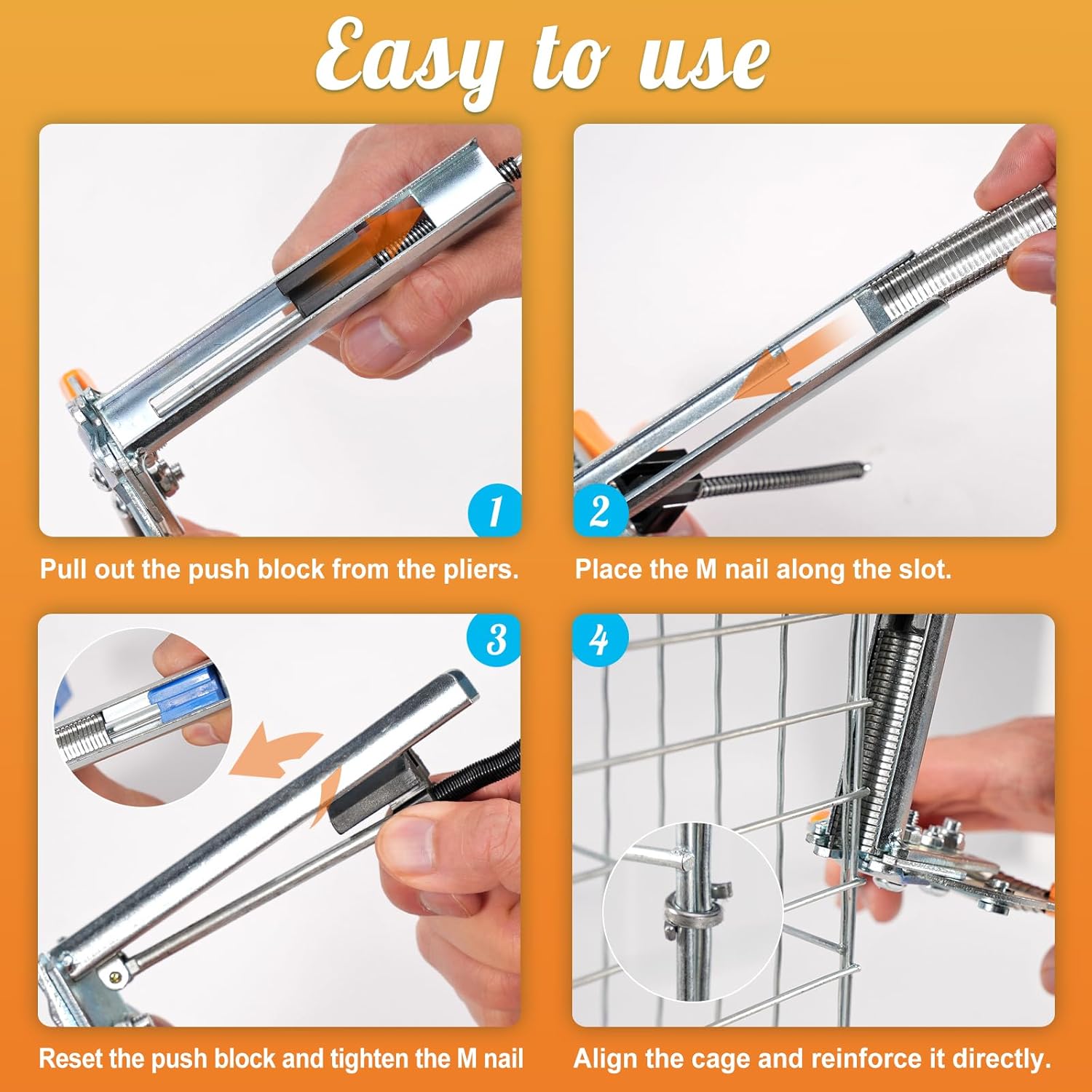 Easy to use

1

Pull out the push block from the pliers.

2

Place the M nail along the slot.

3

Reset the push block and tighten the M nail

4

Align the cage and reinforce it directly.