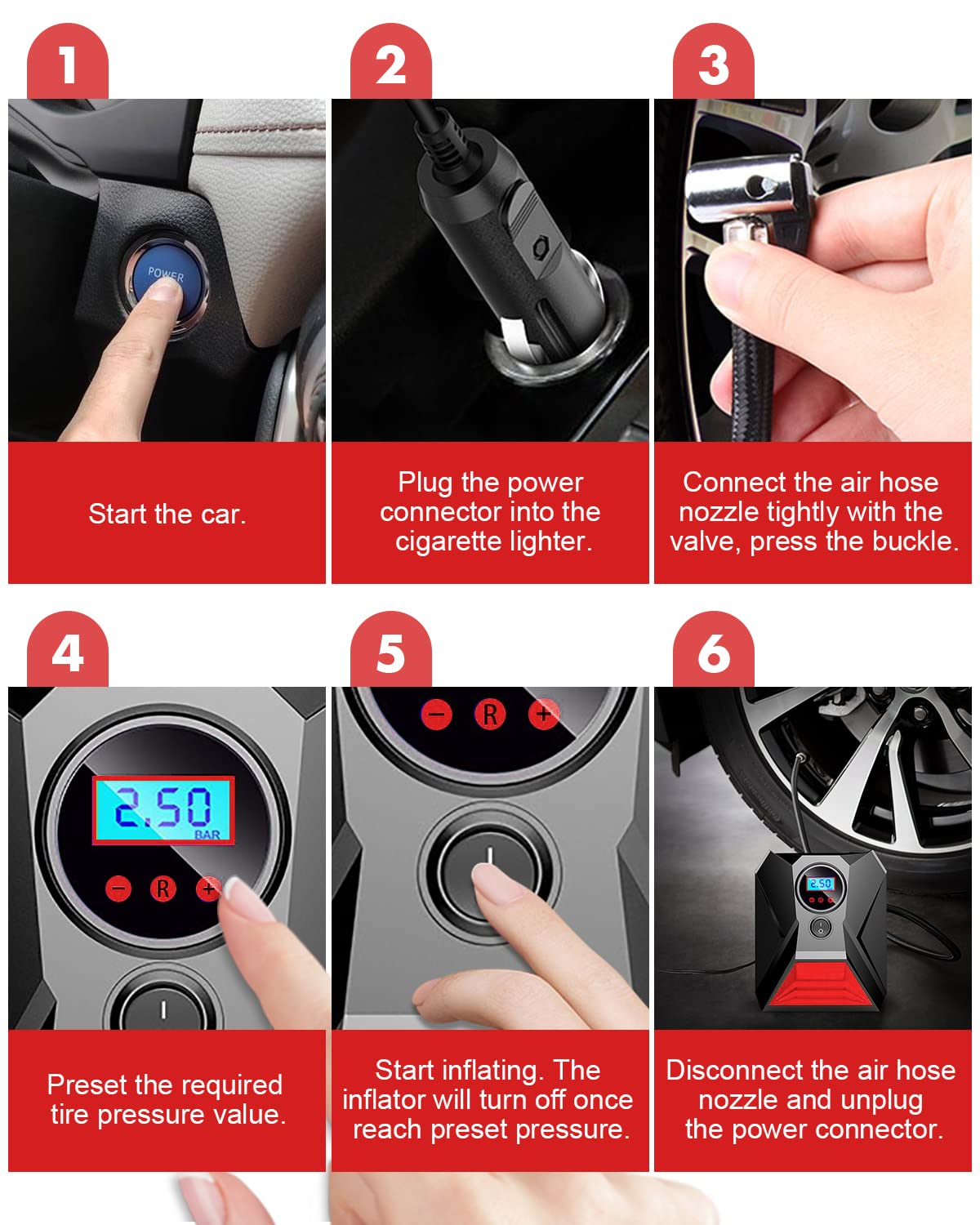 1

POWER

Start the car.

2

Plug the power connector into the cigarette lighter.

3

Connect the air hose nozzle tightly with the valve, press the buckle.

4

2.50 BAR

− R +

Preset the required tire pressure value.

5

− R +

Start inflating. The inflator will turn off once reach preset pressure.

6

2.50

Disconnect the air hose nozzle and unplug the power connector.