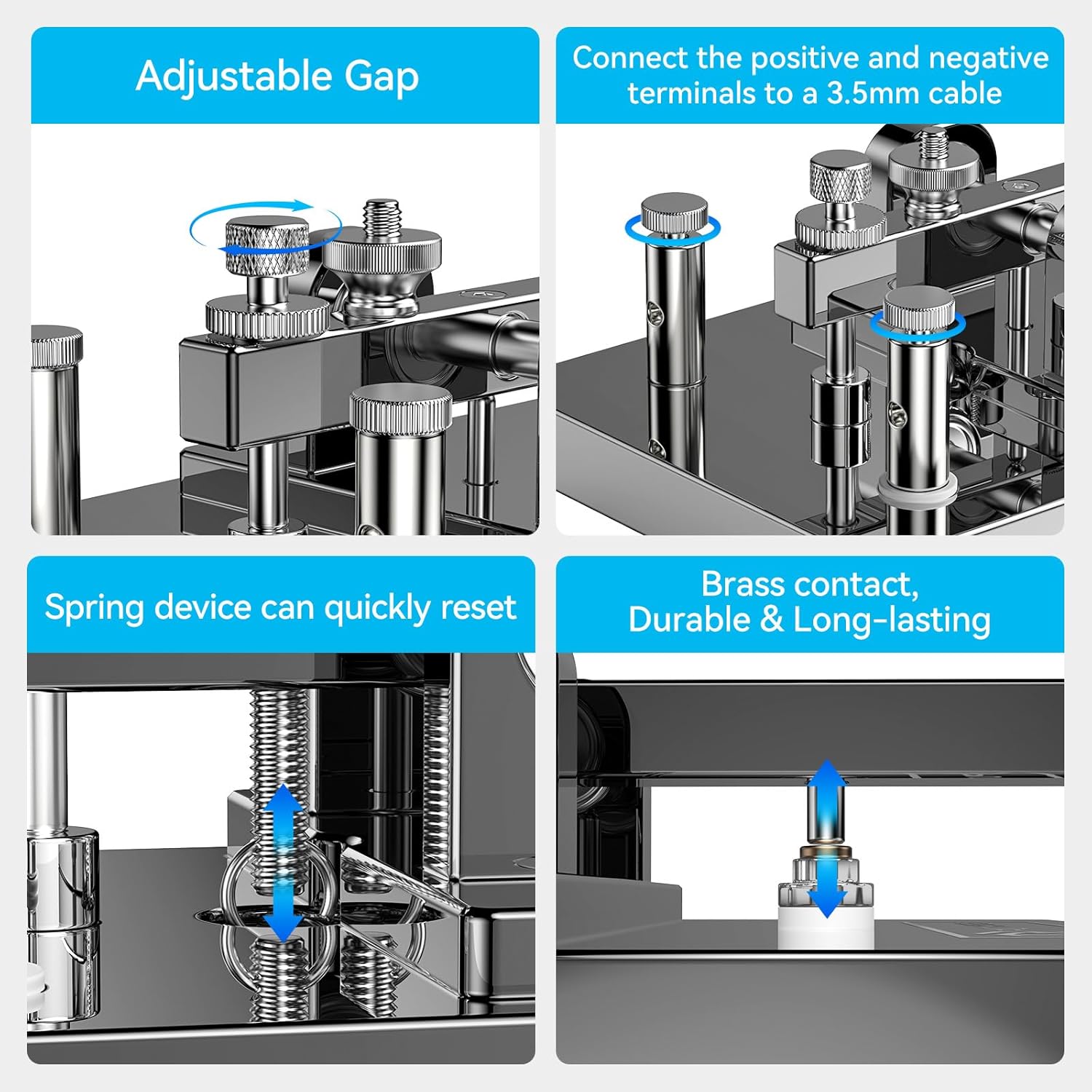 Adjustable Gap

Connect the positive and negative terminals to a 3.5mm cable

Spring device can quickly reset

Brass contact, Durable & Long-lasting