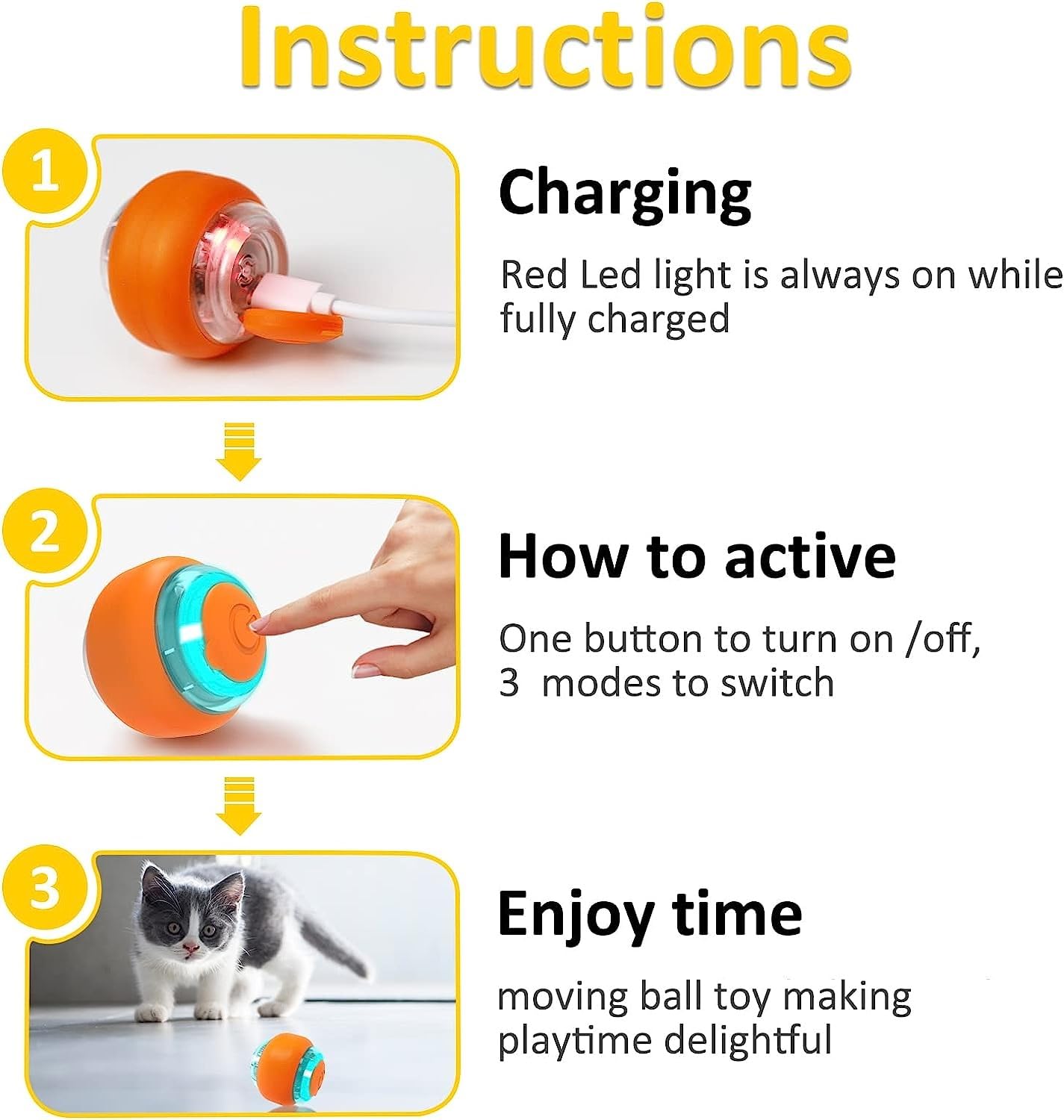 Instructions

1

Charging

Red Led light is always on while fully charged

2

How to active

One button to turn on /off, 3 modes to switch

3

Enjoy time

moving ball toy making playtime delightful