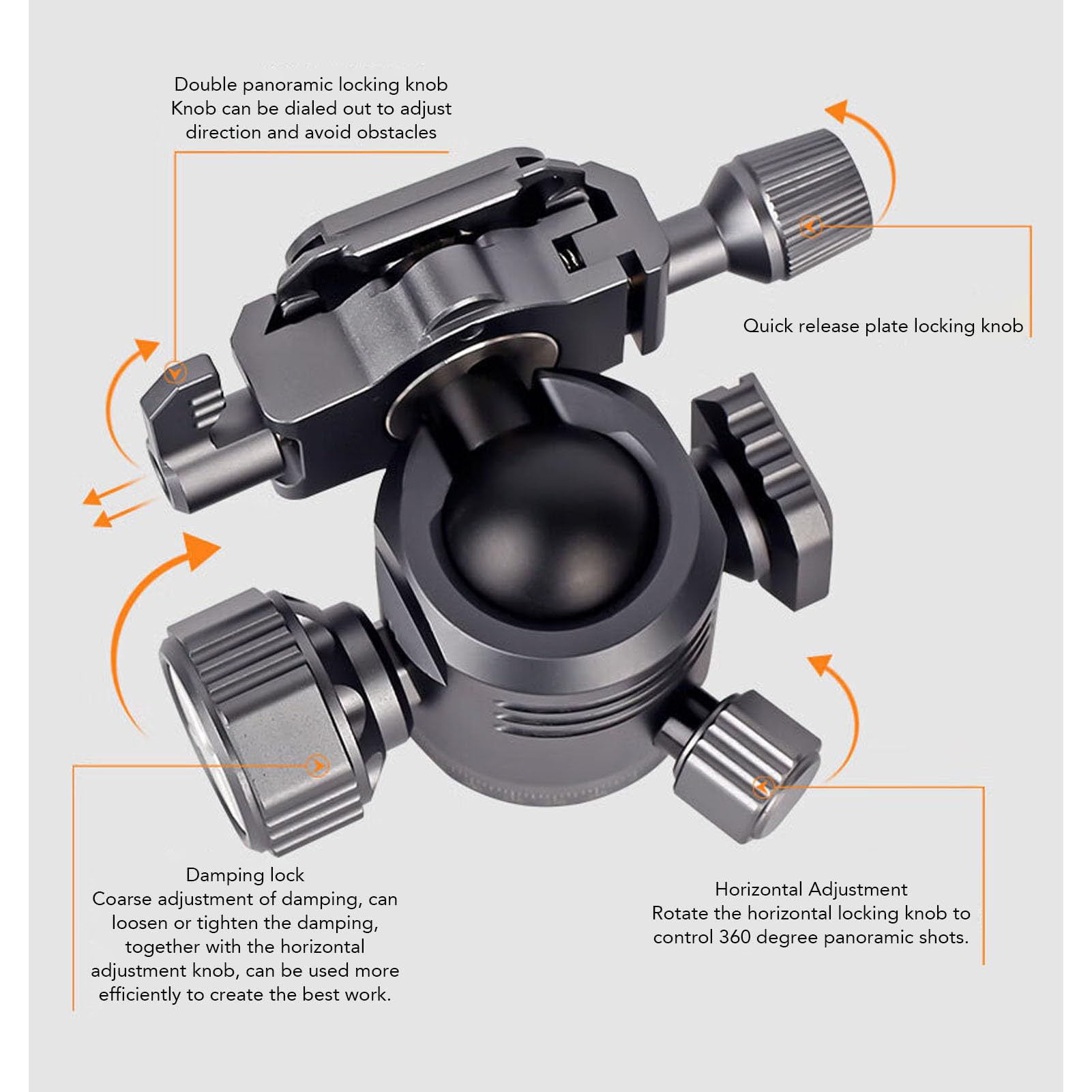 Double panoramic locking knob
Knob can be dialed out to adjust direction and avoid obstacles

Quick release plate locking knob

Damping lock
Coarse adjustment of damping, can loosen or tighten the damping, together with the horizontal adjustment knob, can be used more efficiently to create the best work.

Horizontal Adjustment
Rotate the horizontal locking knob to control 360 degree panoramic shots.