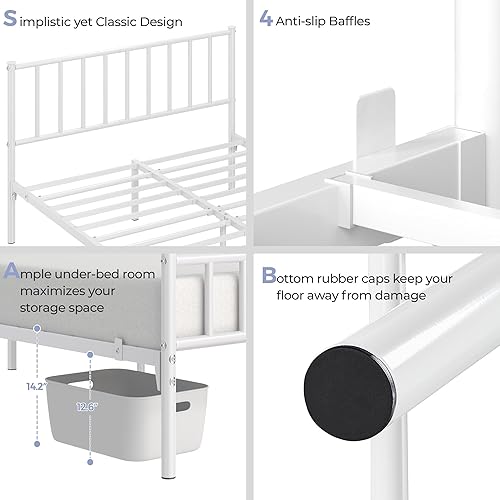 Simplistic yet Classic Design

4 Anti-slip Baffles

Ample under-bed room maximizes your storage space

14.2"

12.6"

Bottom rubber caps keep your floor away from damage