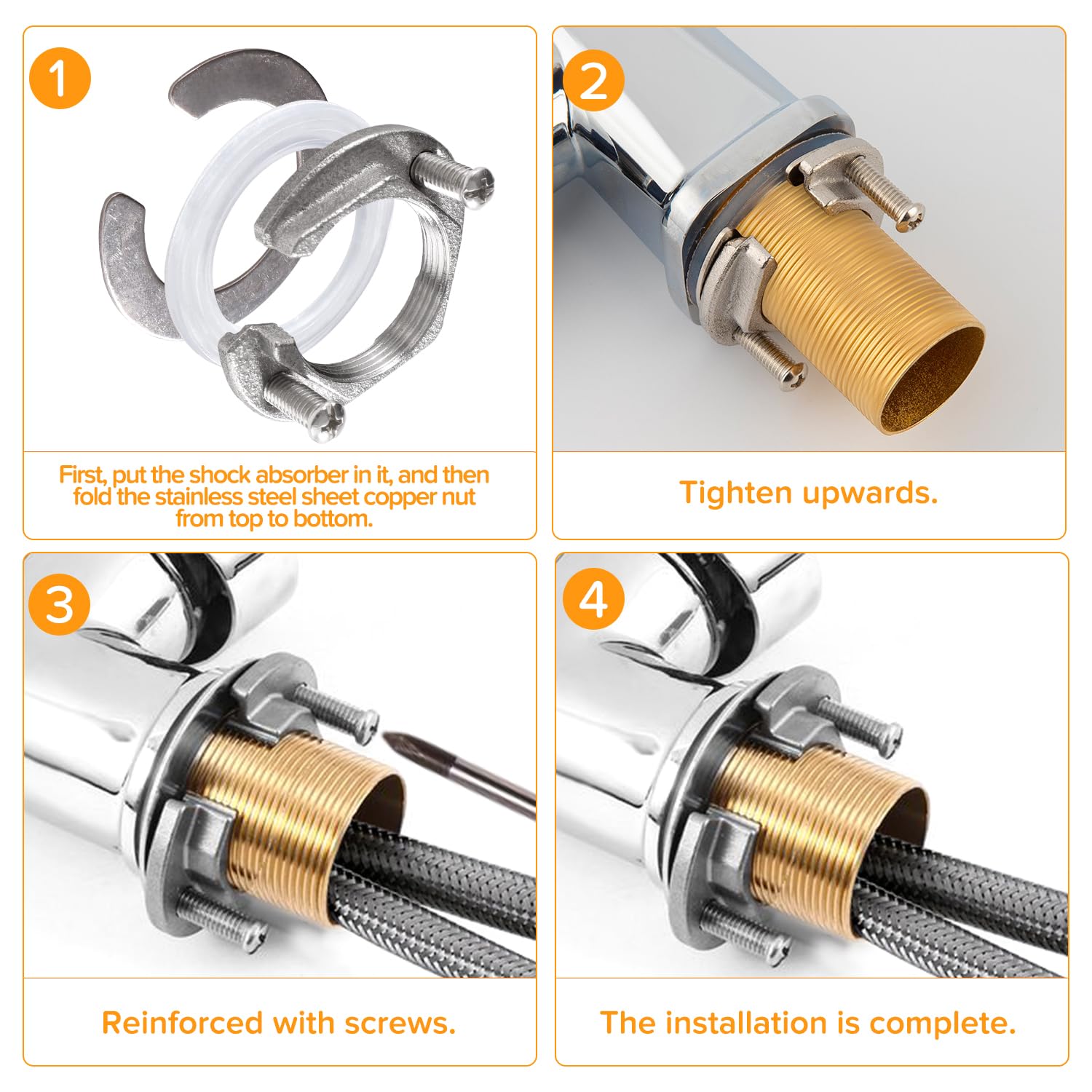 1

First, put the shock absorber in it, and then fold the stainless steel sheet copper nut from top to bottom.

2

Tighten upwards.

3

Reinforced with screws.

4

The installation is complete.