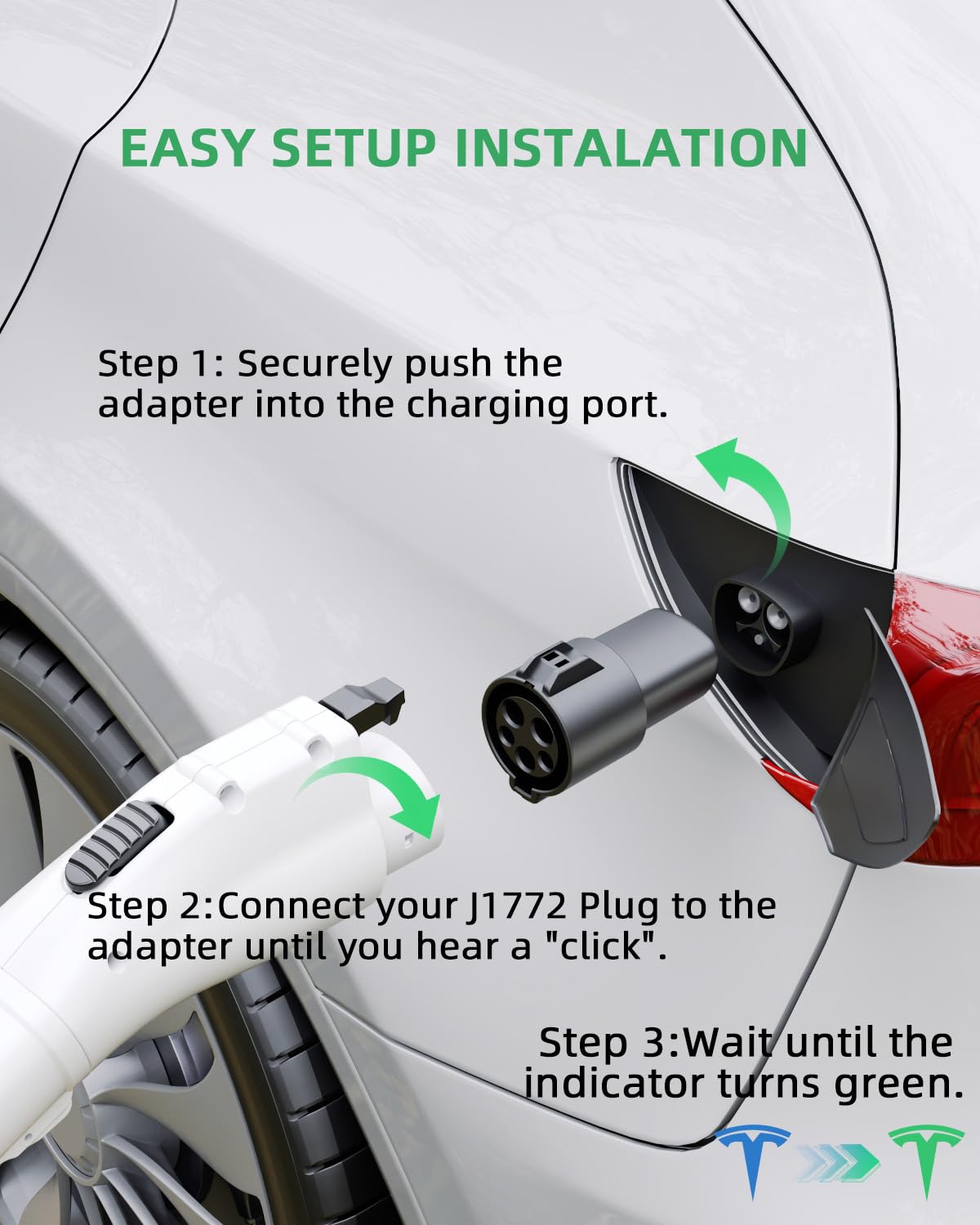 EASY SETUP INSTALATION

Step 1: Securely push the adapter into the charging port.

Step 2:Connect your J1772 Plug to the adapter until you hear a "click".

Step 3:Wait until the indicator turns green.