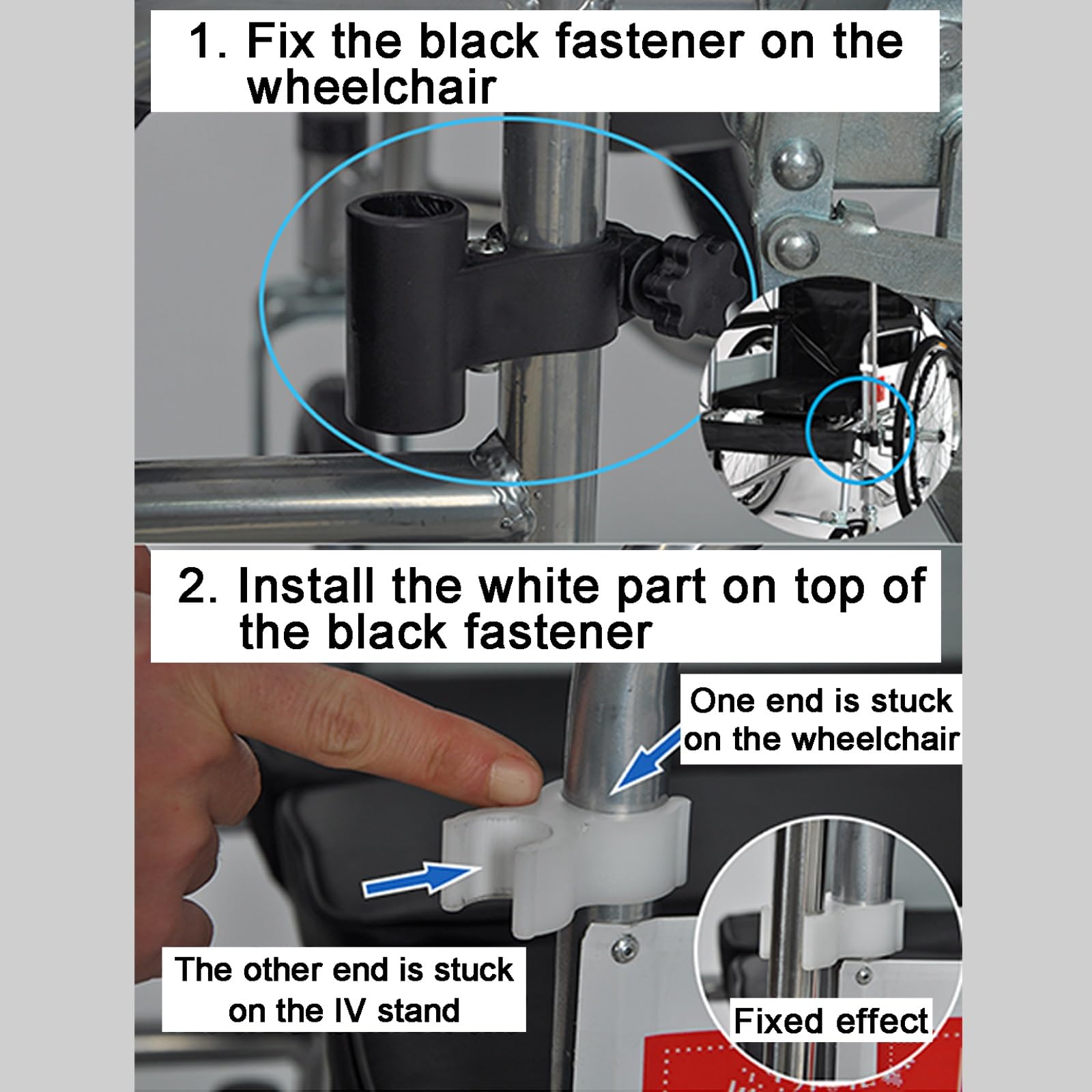 1. Fix the black fastener on the wheelchair

2. Install the white part on top of the black fastener

One end is stuck on the wheelchair

The other end is stuck on the IV stand

Fixed effect