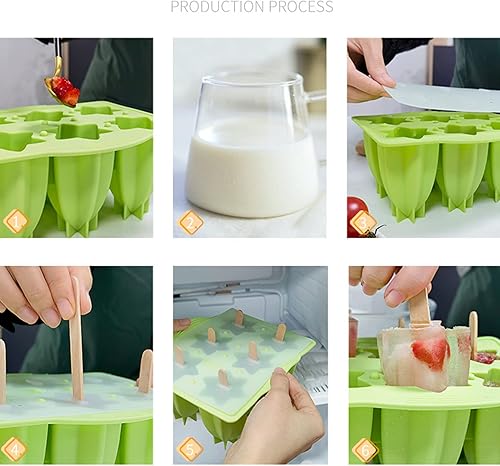 PRODUCTION PROCESS

1

2

3

4

5

6