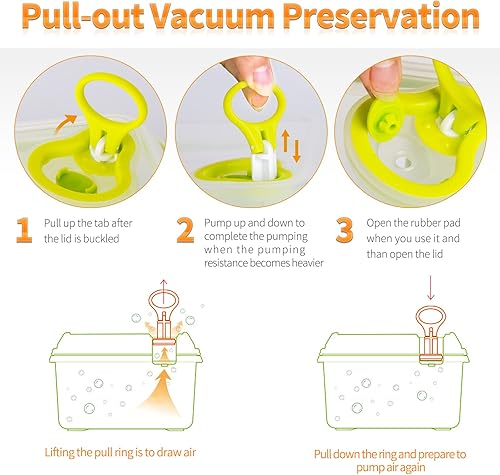 Pull-out Vacuum Preservation

1 Pull up the tab after the lid is buckled

2 Pump up and down to complete the pumping when the pumping resistance becomes heavier

3 Open the rubber pad when you use it and than open the lid

Lifting the pull ring is to draw air

Pull down the ring and prepare to pump air again