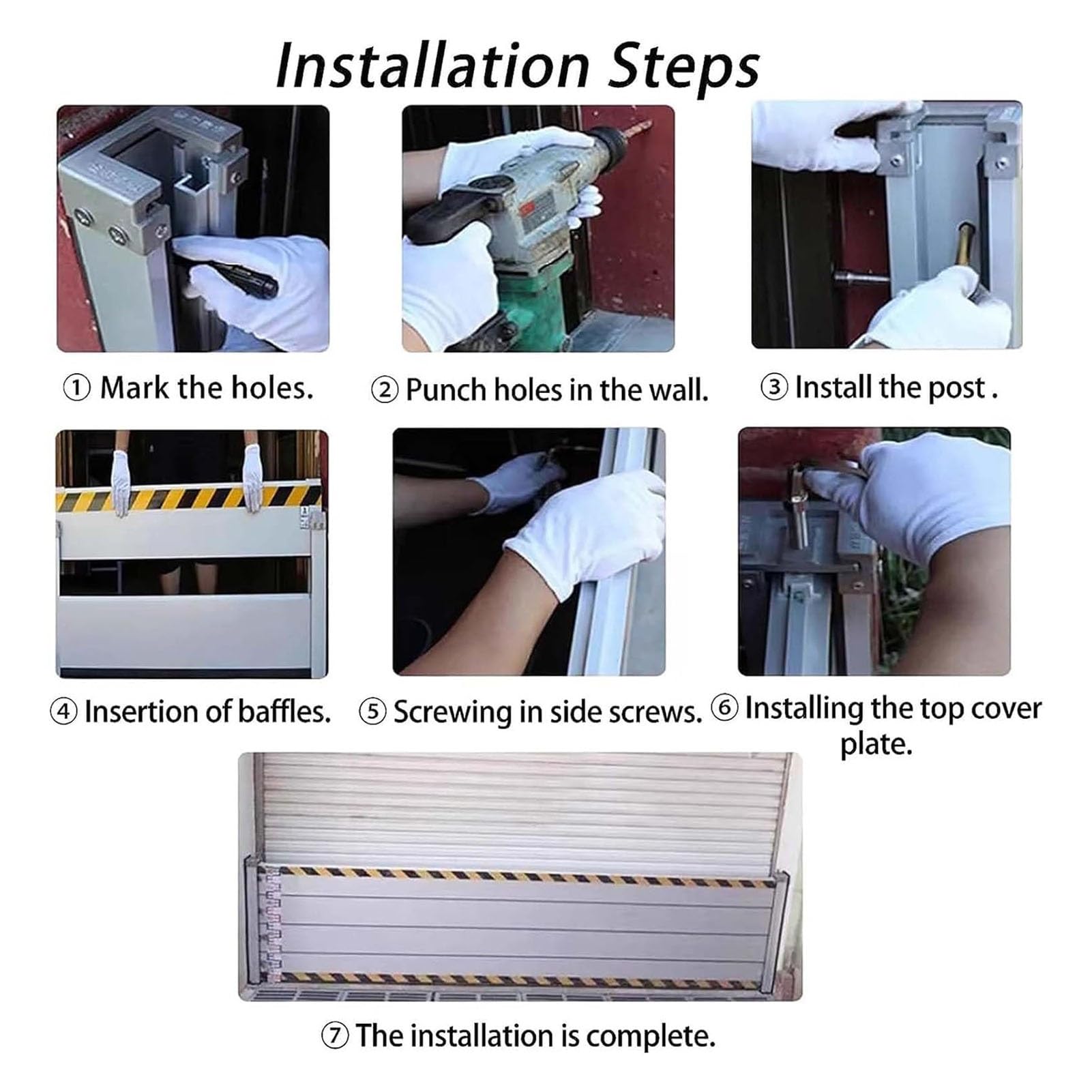 Installation Steps

① Mark the holes.

② Punch holes in the wall.

③ Install the post .

④ Insertion of baffles.

⑤ Screwing in side screws.

⑥ Installing the top cover plate.

⑦ The installation is complete.