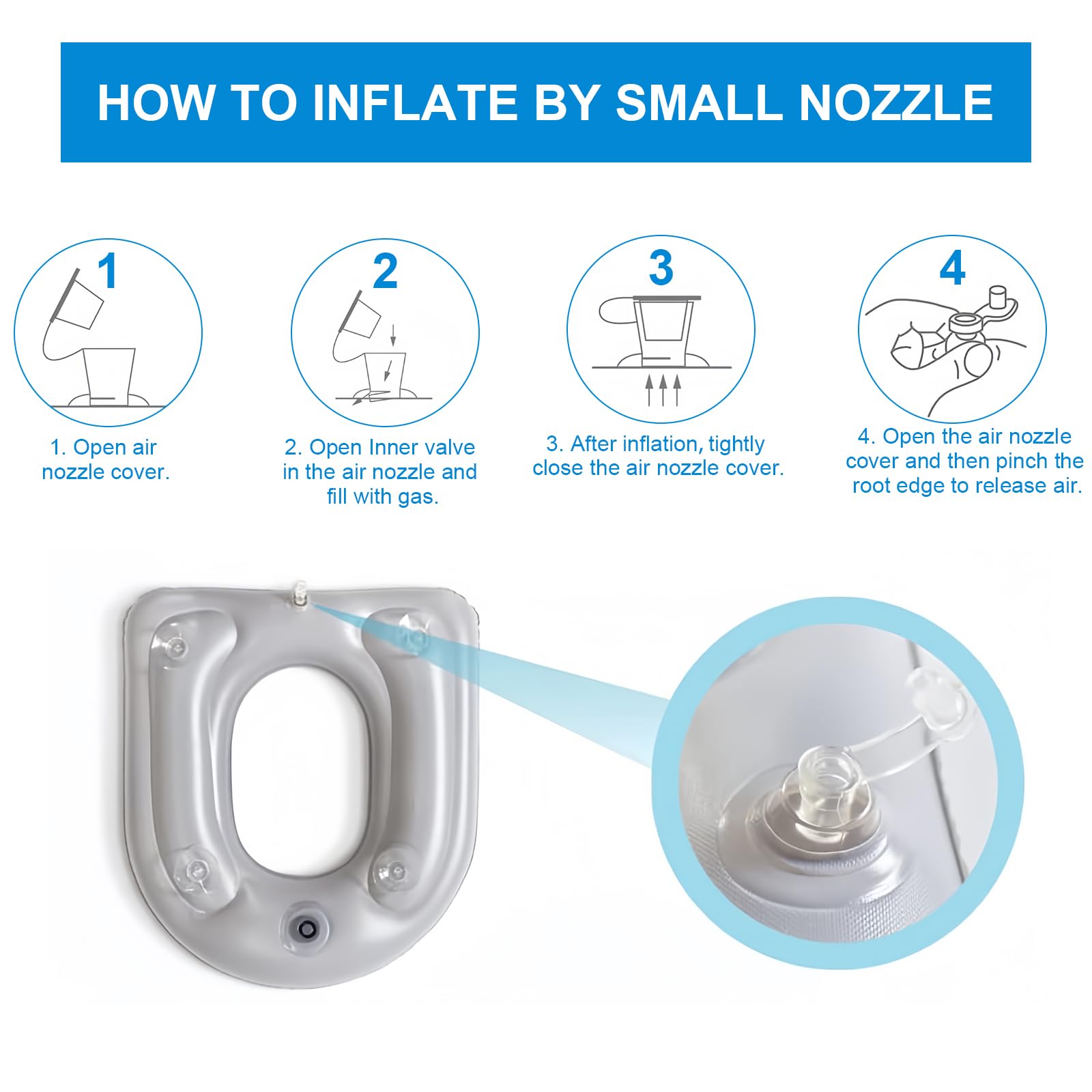 HOW TO INFLATE BY SMALL NOZZLE

1

1. Open air nozzle cover.

2

2. Open Inner valve in the air nozzle and fill with gas.

3

3. After inflation, tightly close the air nozzle cover.

4

4. Open the air nozzle cover and then pinch the root edge to release air.