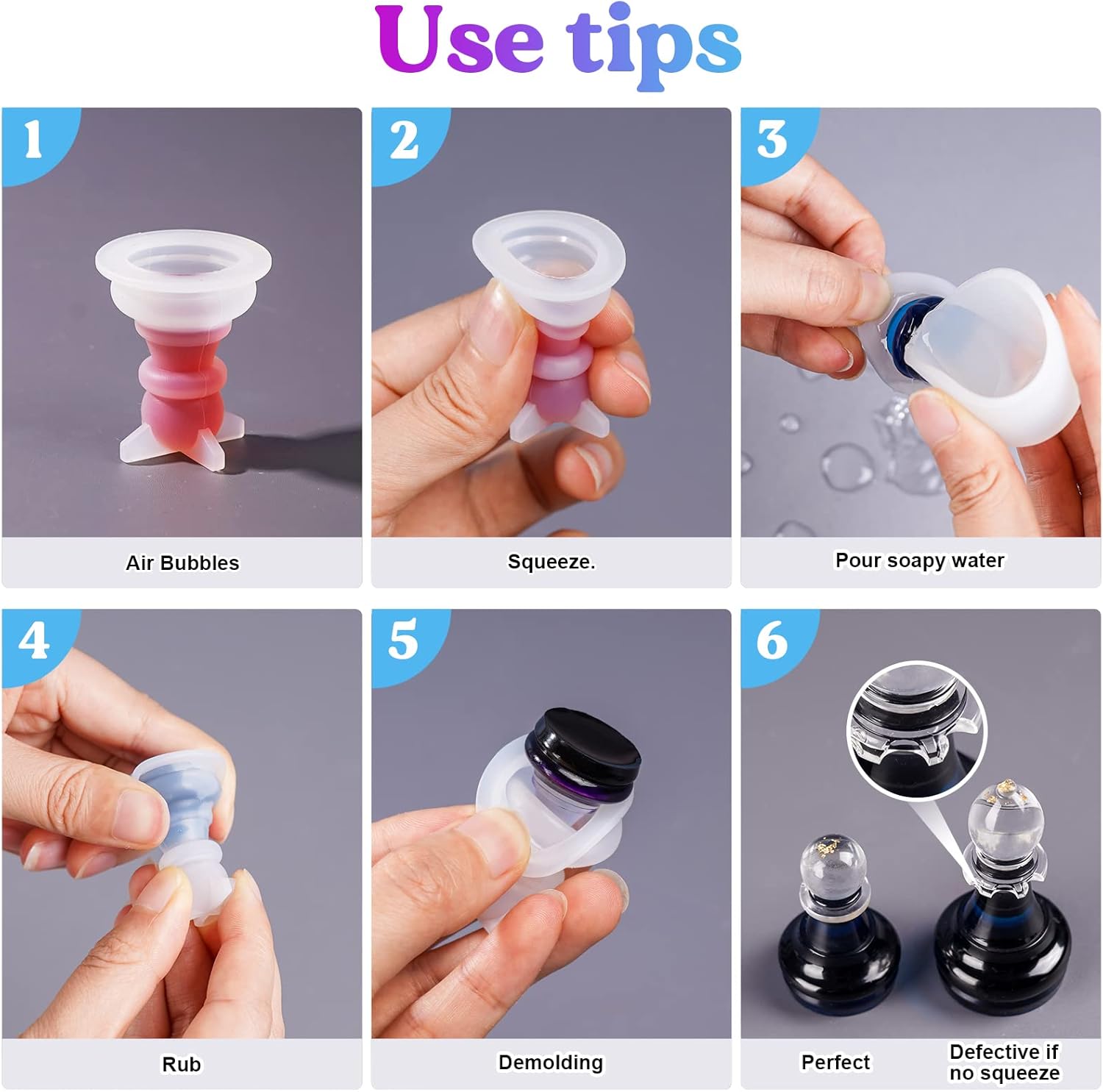 Use tips

1
Air Bubbles

2
Squeeze.

3
Pour soapy water

4
Rub

5
Demolding

6
Perfect

Defective if no squeeze