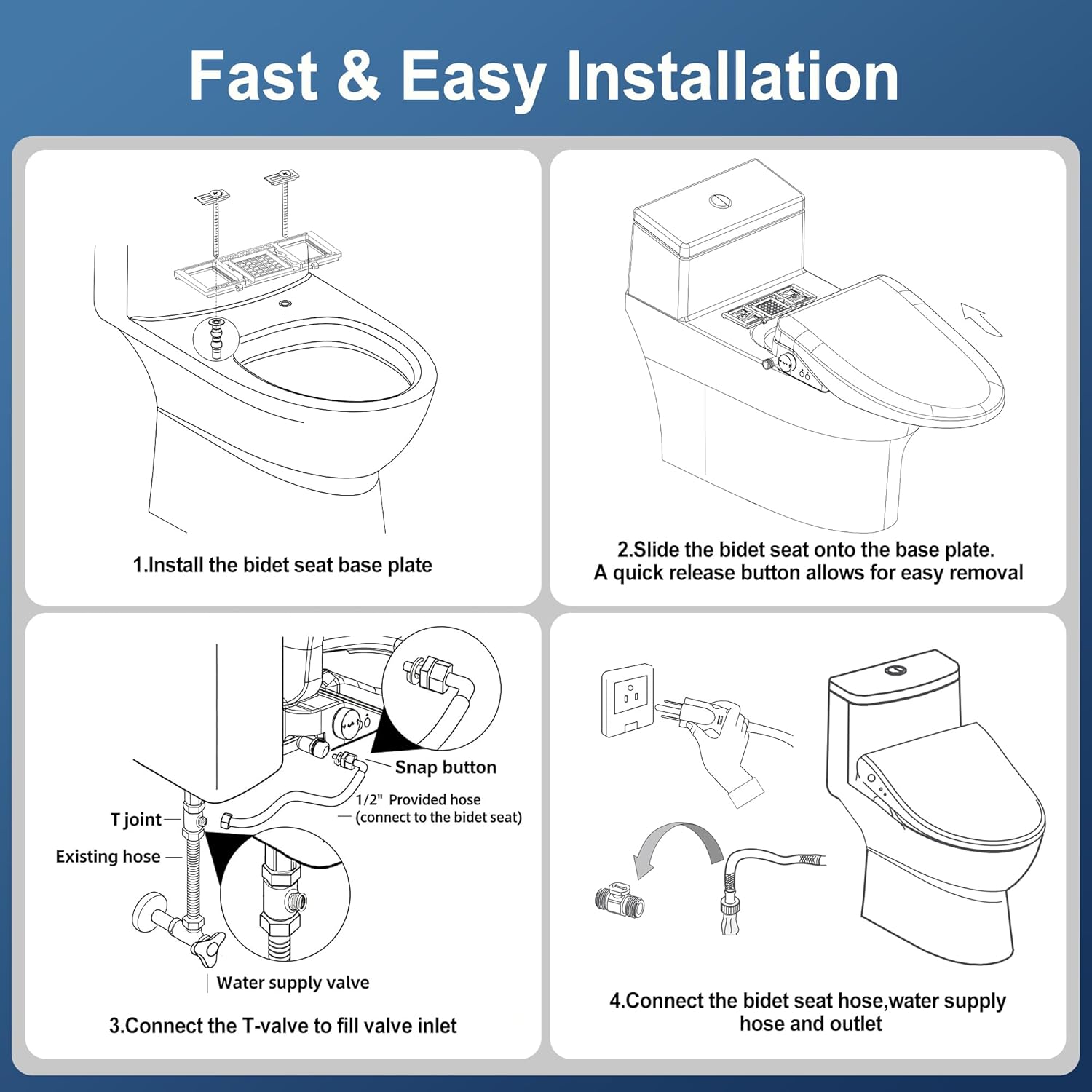 Fast & Easy Installation

1.Install the bidet seat base plate

2.Slide the bidet seat onto the base plate.
A quick release button allows for easy removal

Snap button
1/2" Provided hose
(connect to the bidet seat)
T joint
Existing hose
Water supply valve

3.Connect the T-valve to fill valve inlet

4.Connect the bidet seat hose,water supply hose and outlet