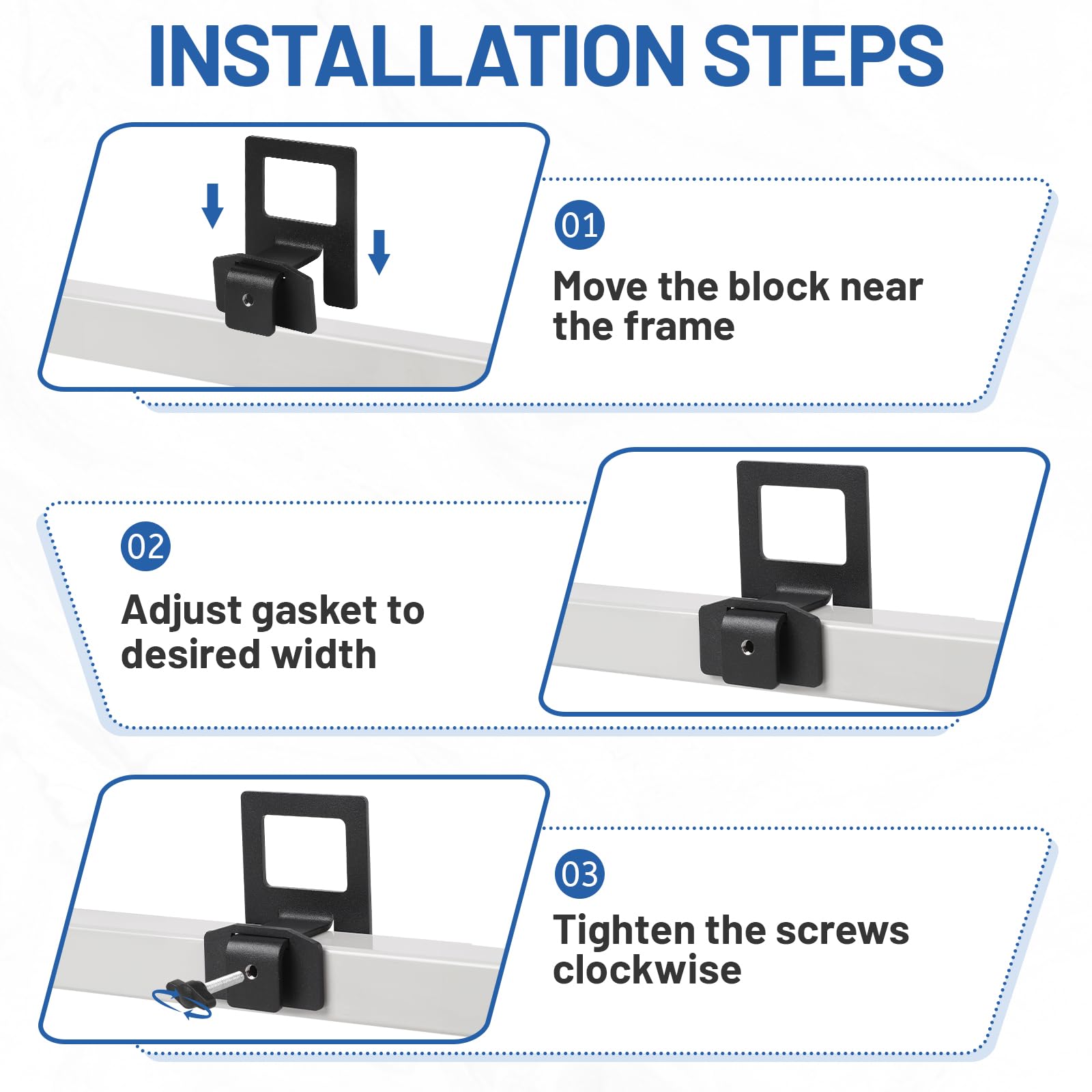 INSTALLATION STEPS

01

Move the block near the frame

02

Adjust gasket to desired width

03

Tighten the screws clockwise