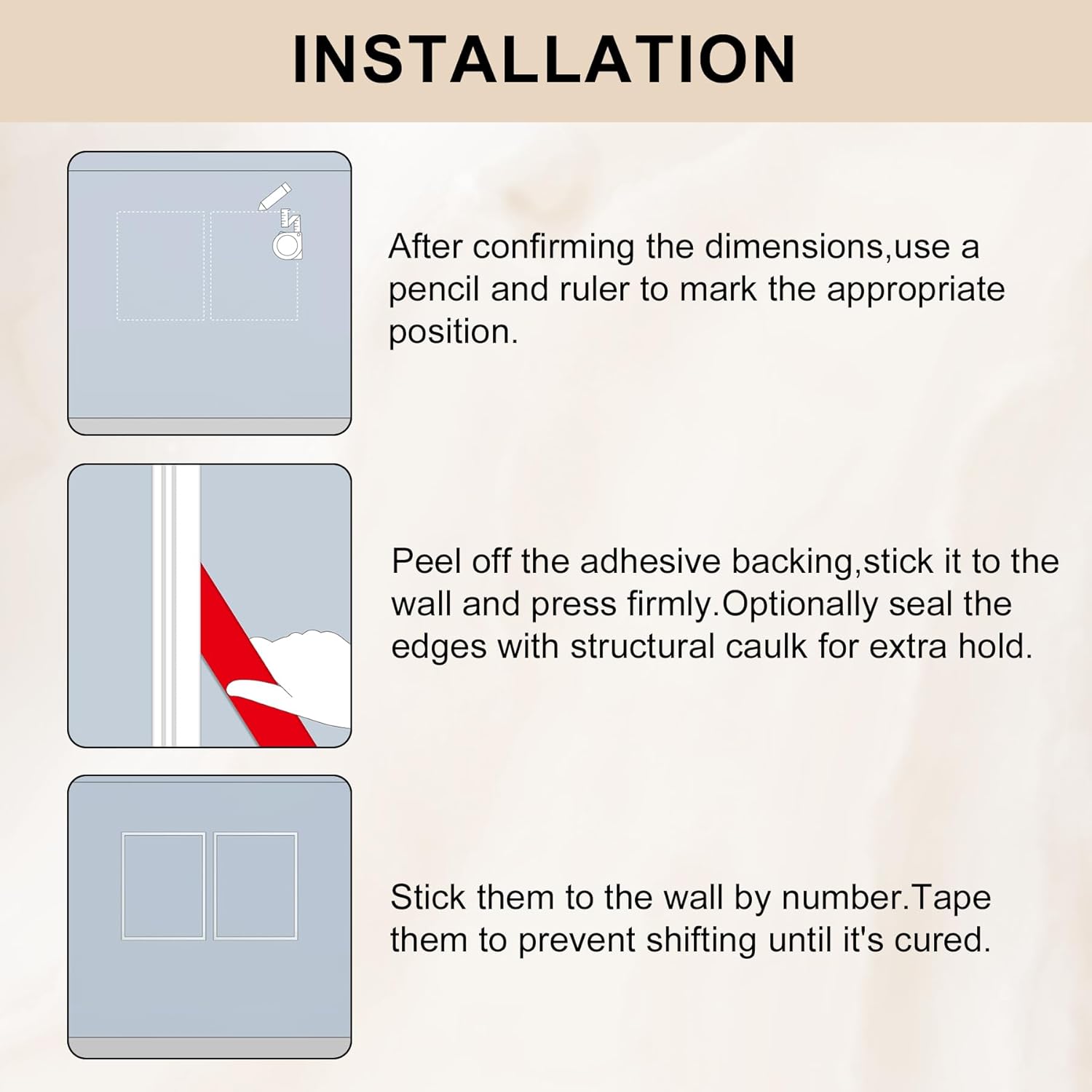 INSTALLATION

After confirming the dimensions,use a pencil and ruler to mark the appropriate position.

Peel off the adhesive backing,stick it to the wall and press firmly.Optionally seal the edges with structural caulk for extra hold.

Stick them to the wall by number.Tape them to prevent shifting until it's cured.