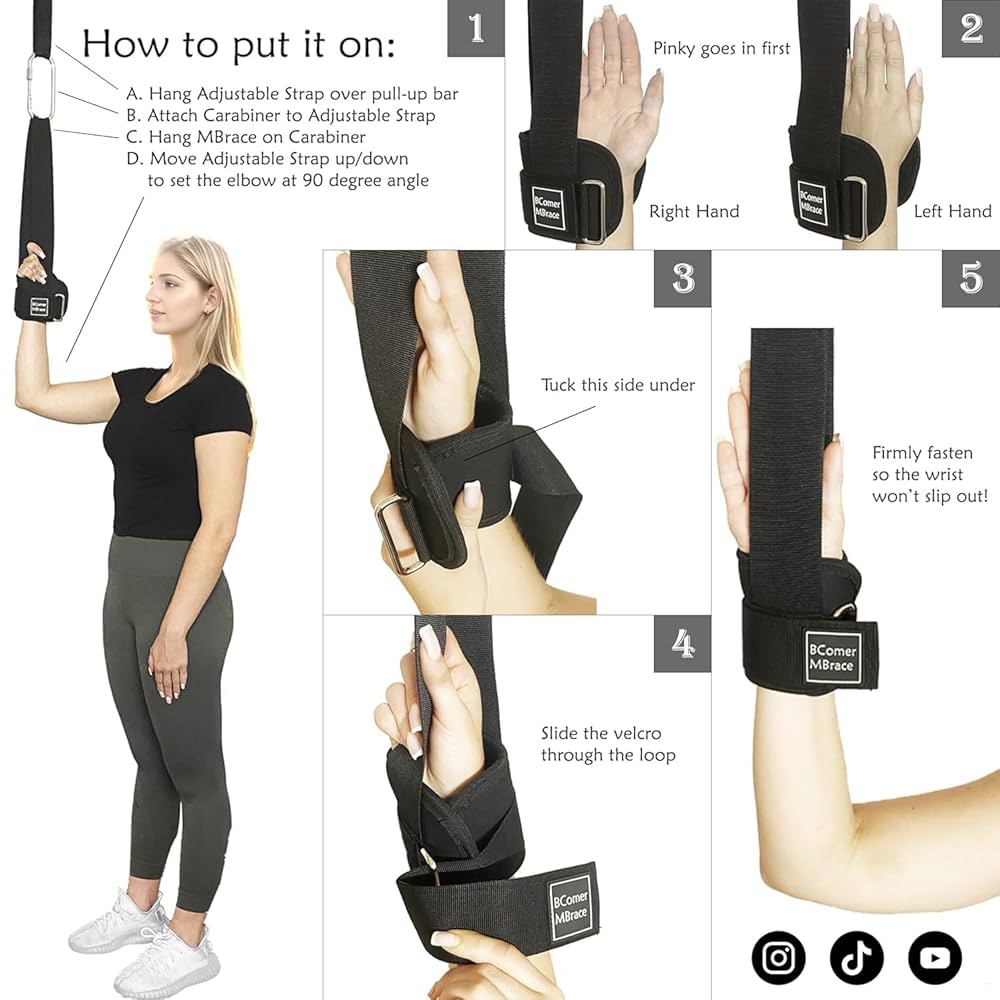 How to put it on:

A. Hang Adjustable Strap over pull-up bar
B. Attach Carabiner to Adjustable Strap
C. Hang MBrace on Carabiner
D. Move Adjustable Strap up/down to set the elbow at 90 degree angle

BComer MBrace

1

Pinky goes in first

BComer MBrace

Right Hand

2

BComer MBrace

Left Hand

3

Tuck this side under

4

Slide the velcro through the loop

BComer MBrace

5

Firmly fasten so the wrist won't slip out!

BComer MBrace