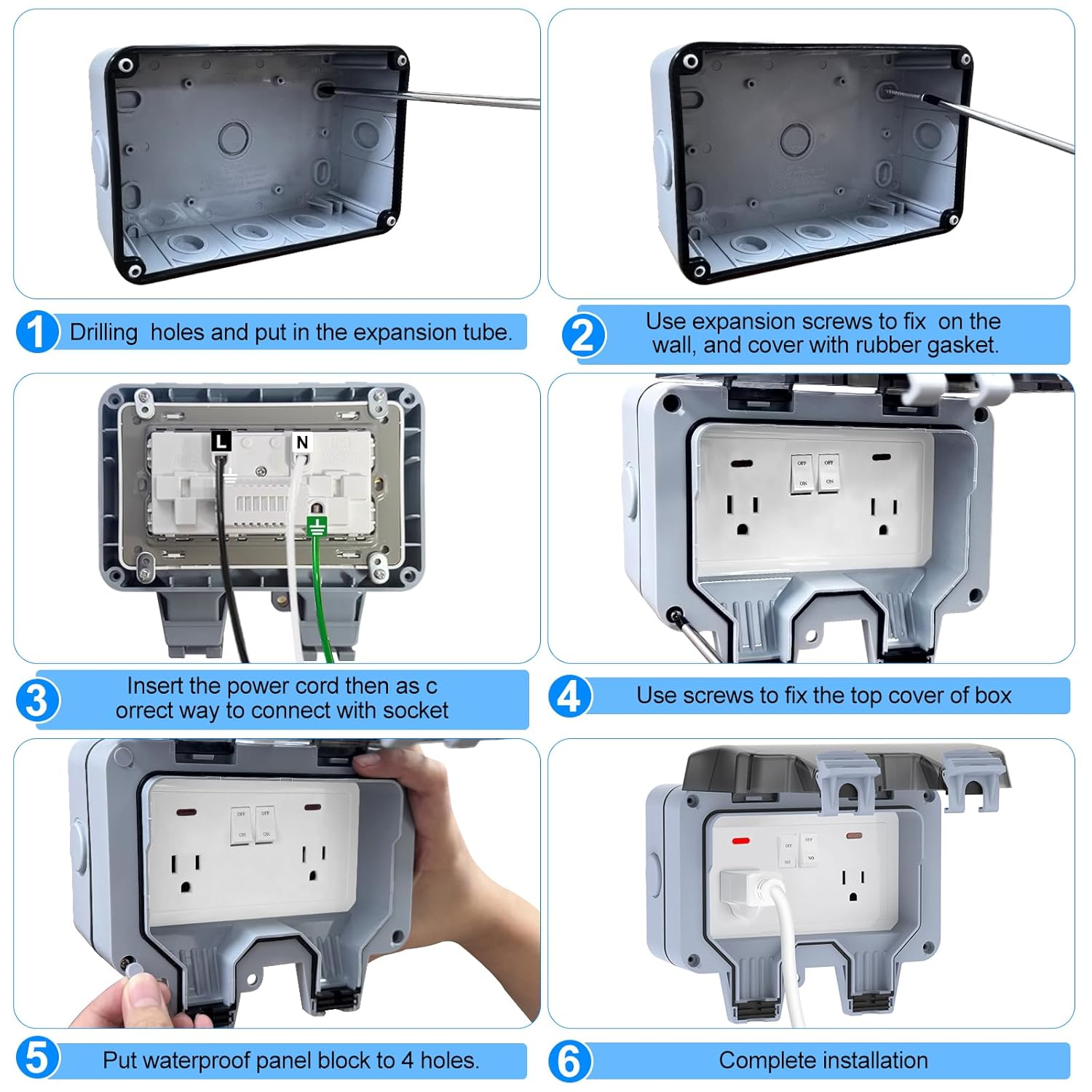 1 Drilling holes and put in the expansion tube.

2 Use expansion screws to fix on the wall, and cover with rubber gasket.

L N

OFF OFF
ON ON

3 Insert the power cord then as c orrect way to connect with socket

4 Use screws to fix the top cover of box

OFF OFF
ON ON

OFF OFF
NO NO

5 Put waterproof panel block to 4 holes.

6 Complete installation